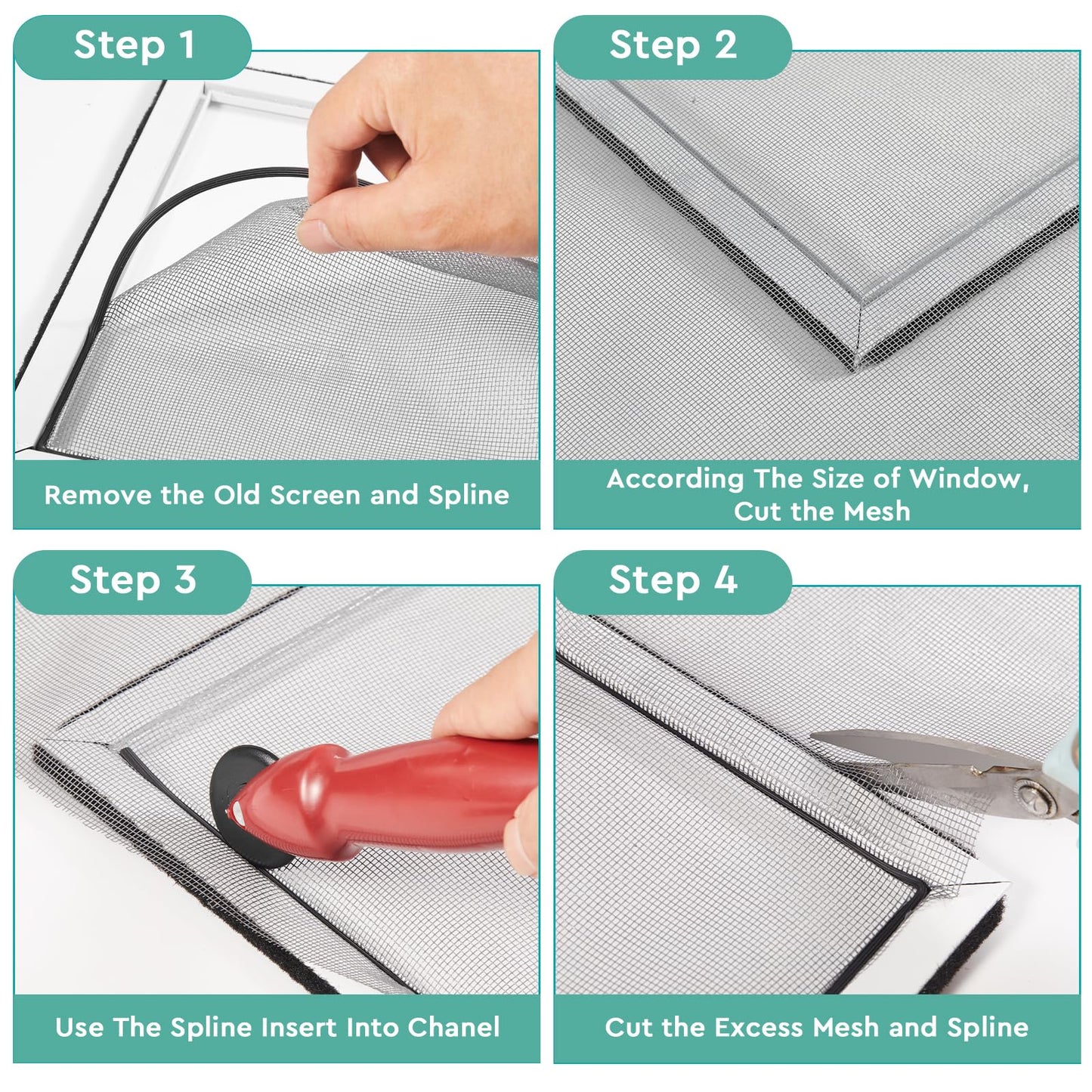 Step 1

Remove the Old Screen and Spline

Step 2

According The Size of Window, Cut the Mesh

Step 3

Use The Spline Insert Into Chanel

Step 4

Cut the Excess Mesh and Spline