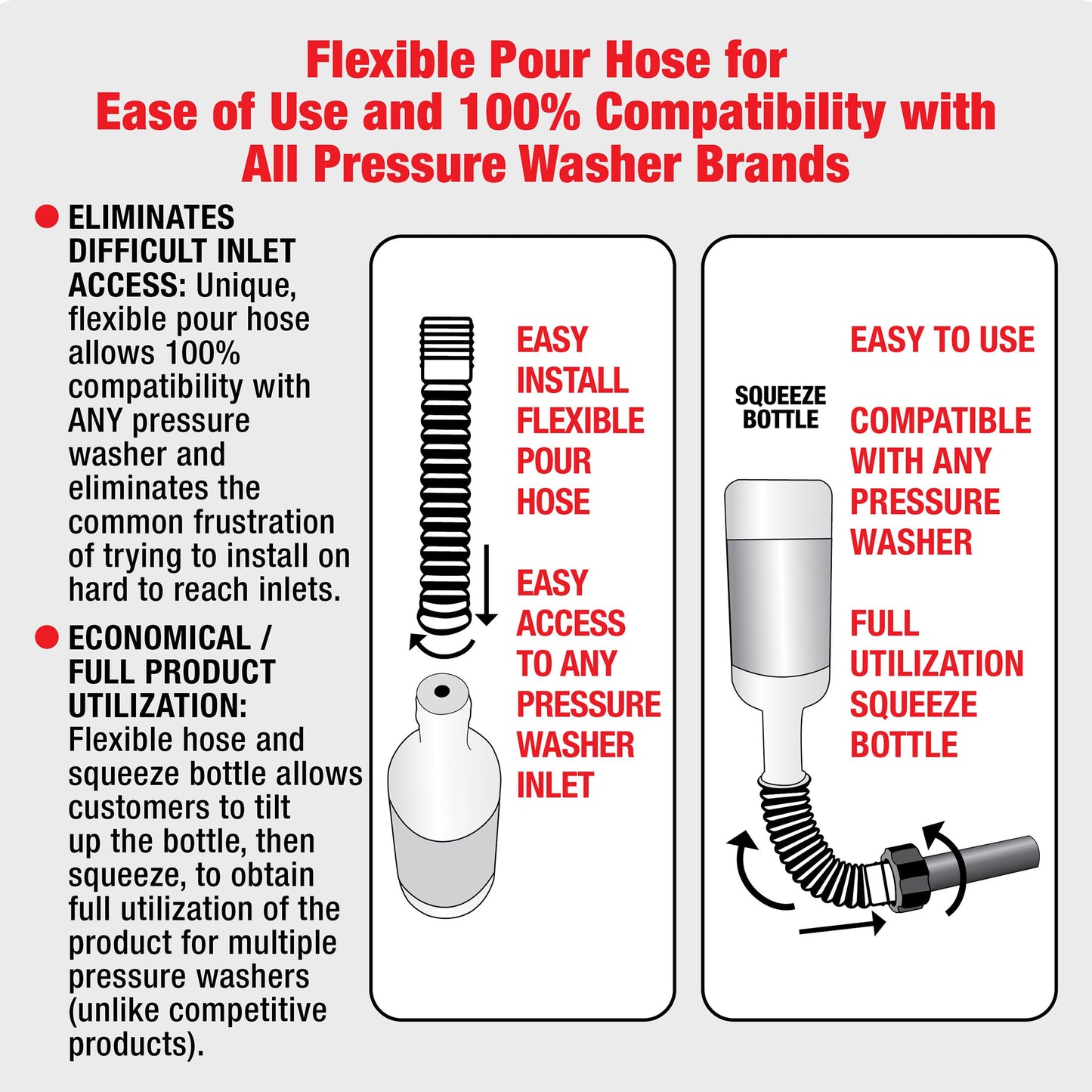 Flexible Pour Hose for Ease of Use and 100% Compatibility with All Pressure Washer Brands

ELIMINATES DIFFICULT INLET ACCESS: Unique, flexible pour hose allows 100% compatibility with ANY pressure washer and eliminates the common frustration of trying to install on hard to reach inlets.

ECONOMICAL / FULL PRODUCT UTILIZATION: Flexible hose and squeeze bottle allows customers to tilt up the bottle, then squeeze, to obtain full utilization of the product for multiple pressure washers (unlike competitive products).

EASY INSTALL FLEXIBLE POUR HOSE

EASY ACCESS TO ANY PRESSURE WASHER INLET

SQUEEZE BOTTLE

EASY TO USE

COMPATIBLE WITH ANY PRESSURE WASHER

FULL UTILIZATION SQUEEZE BOTTLE