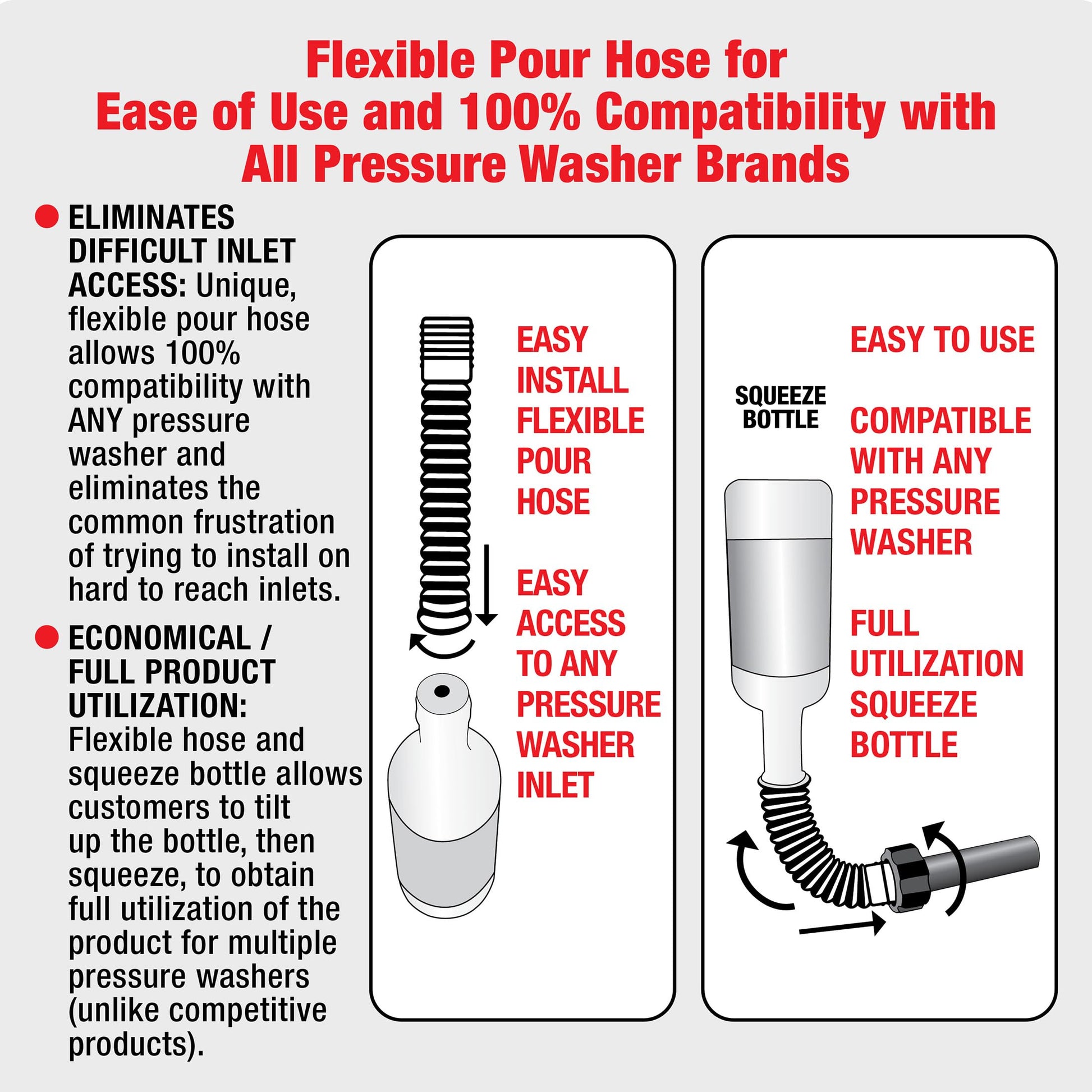 Flexible Pour Hose for Ease of Use and 100% Compatibility with All Pressure Washer Brands

ELIMINATES DIFFICULT INLET ACCESS: Unique, flexible pour hose allows 100% compatibility with ANY pressure washer and eliminates the common frustration of trying to install on hard to reach inlets.

ECONOMICAL / FULL PRODUCT UTILIZATION: Flexible hose and squeeze bottle allows customers to tilt up the bottle, then squeeze, to obtain full utilization of the product for multiple pressure washers (unlike competitive products).

EASY INSTALL FLEXIBLE POUR HOSE

EASY ACCESS TO ANY PRESSURE WASHER INLET

SQUEEZE BOTTLE

EASY TO USE

COMPATIBLE WITH ANY PRESSURE WASHER

FULL UTILIZATION SQUEEZE BOTTLE