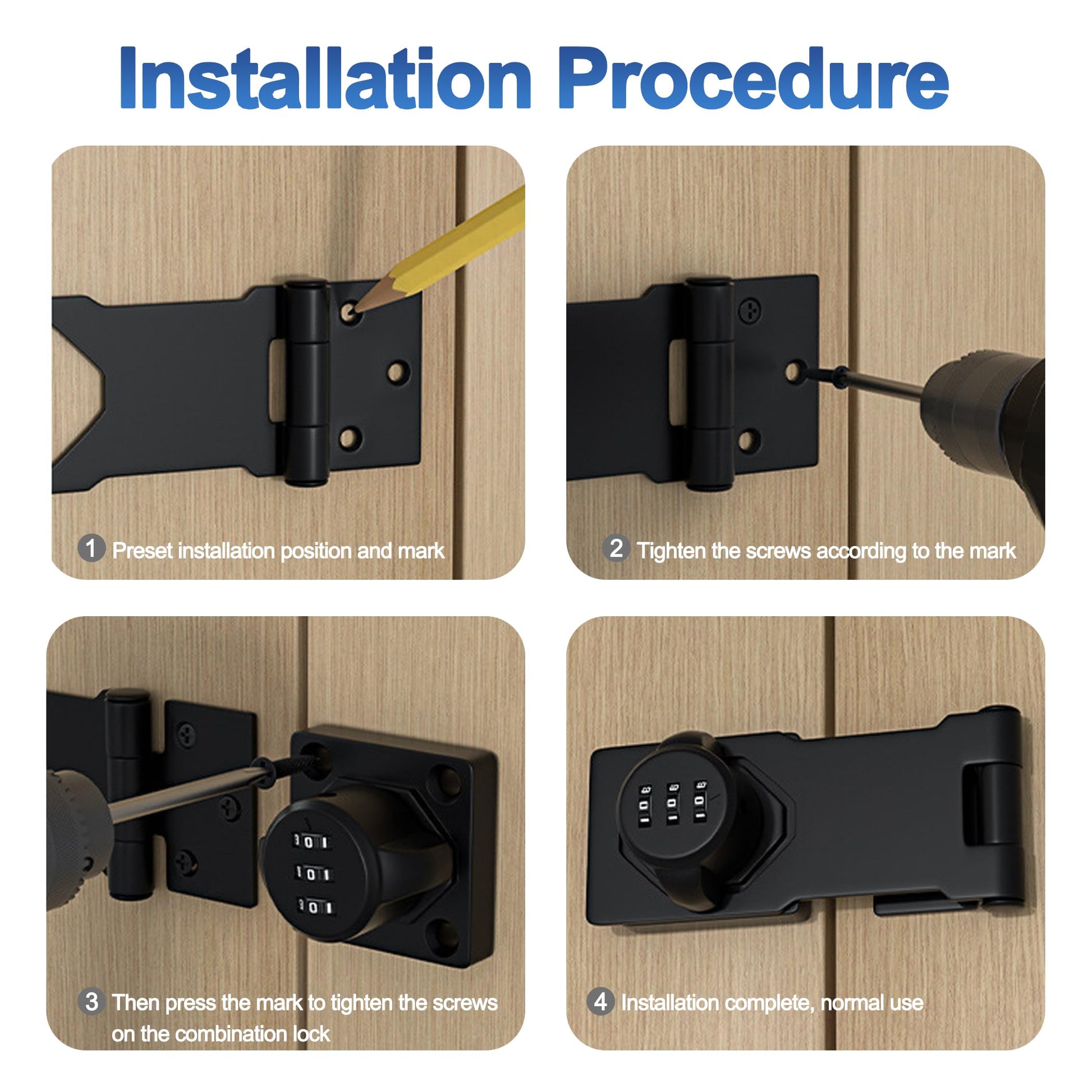 Installation Procedure

1 Preset installation position and mark

2 Tighten the screws according to the mark

3 Then press the mark to tighten the screws on the combination lock

4 Installation complete, normal use