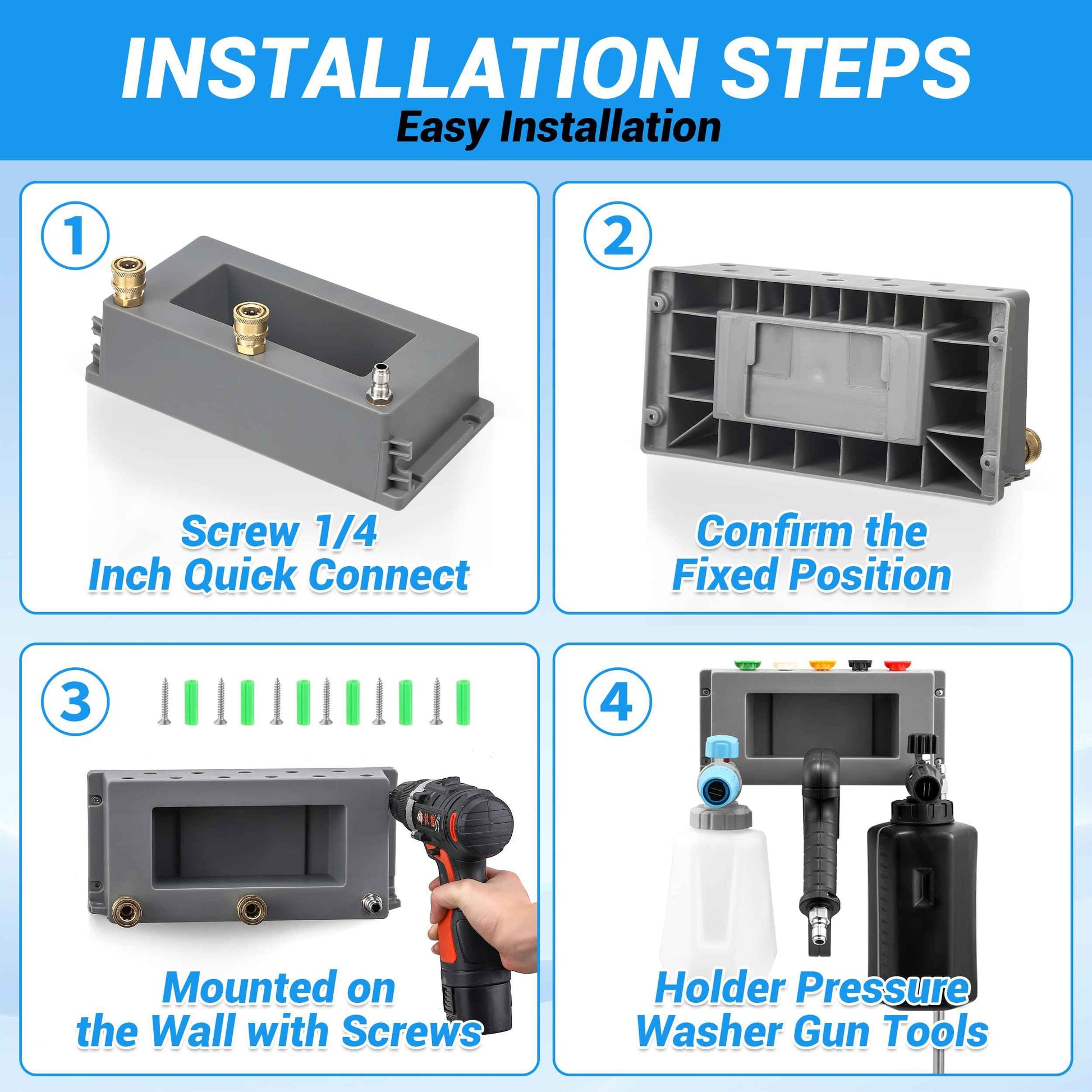 INSTALLATION STEPS
Easy Installation

1
Screw 1/4 Inch Quick Connect

2
Confirm the Fixed Position

3
Mounted on the Wall with Screws

4
Holder Pressure Washer Gun Tools