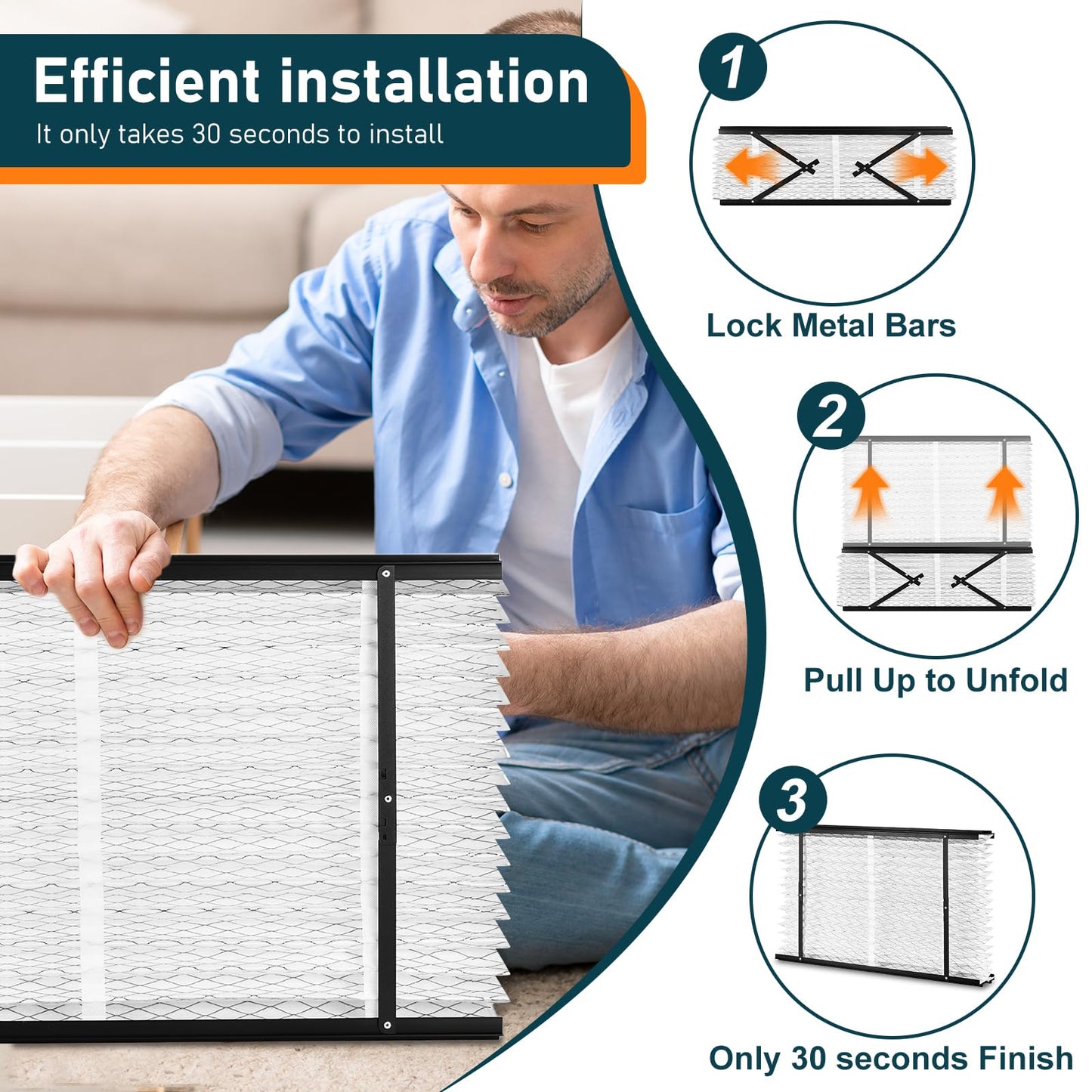 Efficient installation
It only takes 30 seconds to install

1
Lock Metal Bars

2
Pull Up to Unfold

3
Only 30 seconds Finish