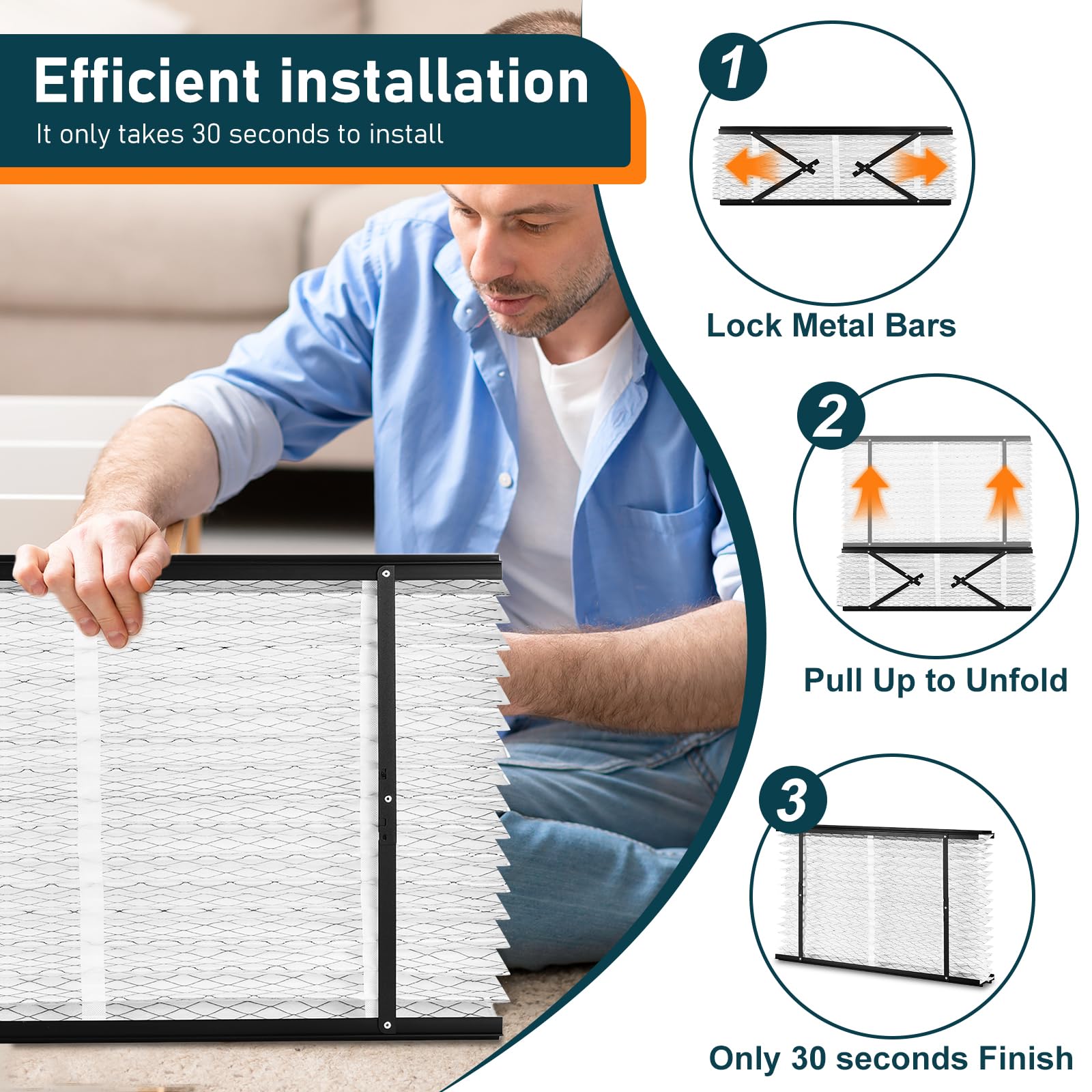 Efficient installation
It only takes 30 seconds to install

1

Lock Metal Bars

2

Pull Up to Unfold

3

Only 30 seconds Finish