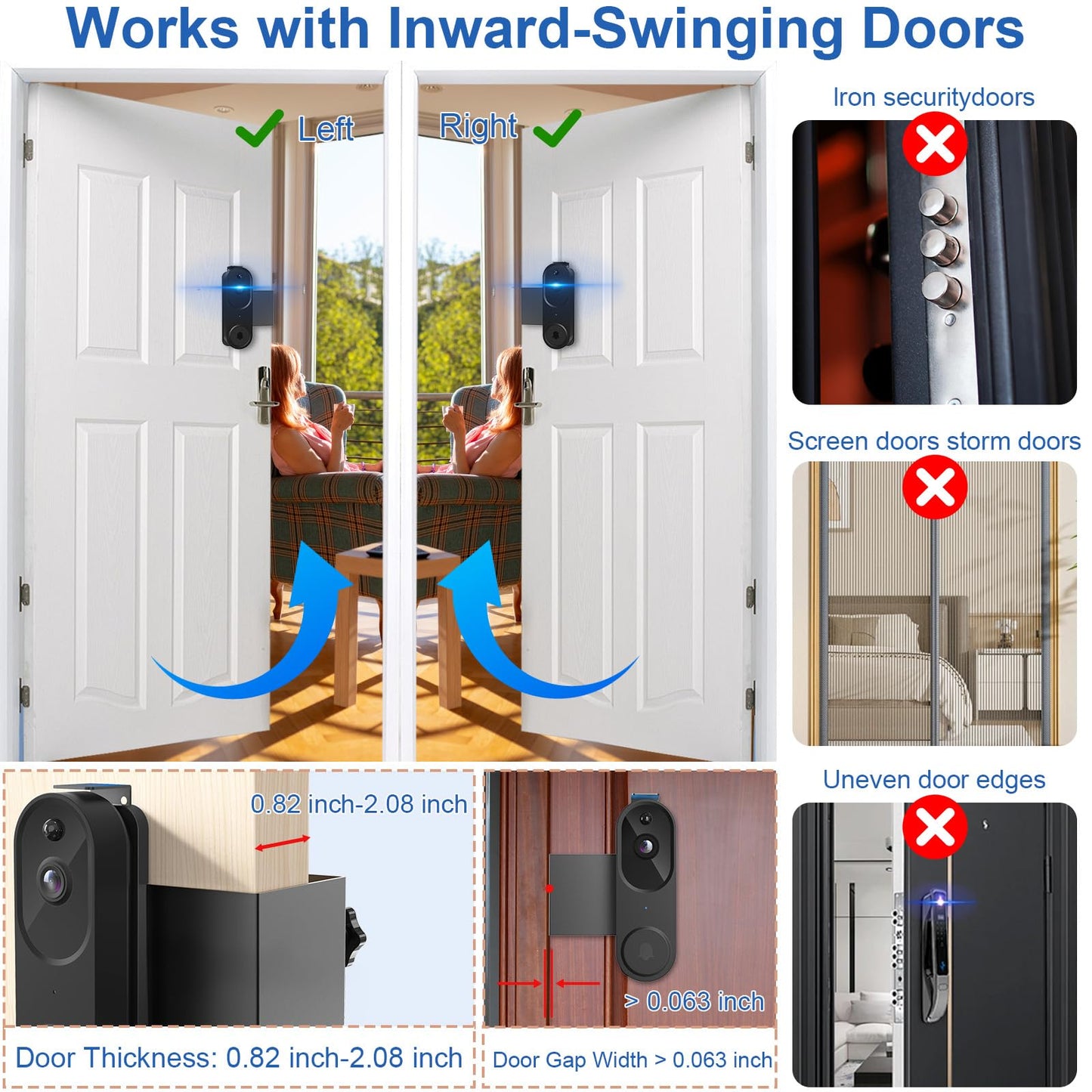 Works with Inward-Swinging Doors

Left

Right

Iron securitydoors

Screen doors storm doors

Uneven door edges

0.82 inch-2.08 inch

> 0.063 inch

Door Thickness: 0.82 inch-2.08 inch

Door Gap Width > 0.063 inch