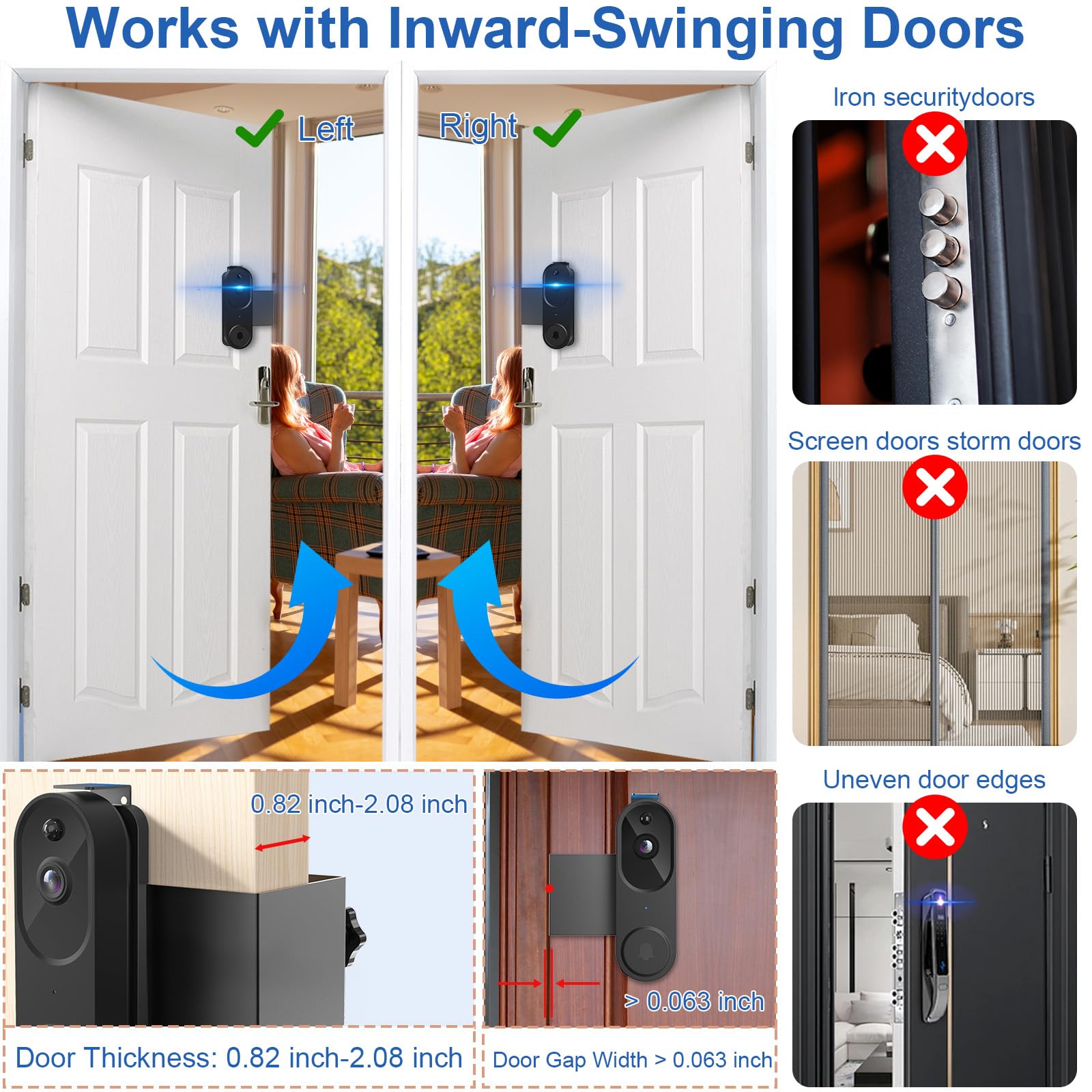 Works with Inward-Swinging Doors

Left

Right

Iron securitydoors

Screen doors storm doors

Uneven door edges

0.82 inch-2.08 inch

Door Thickness: 0.82 inch-2.08 inch

> 0.063 inch

Door Gap Width > 0.063 inch