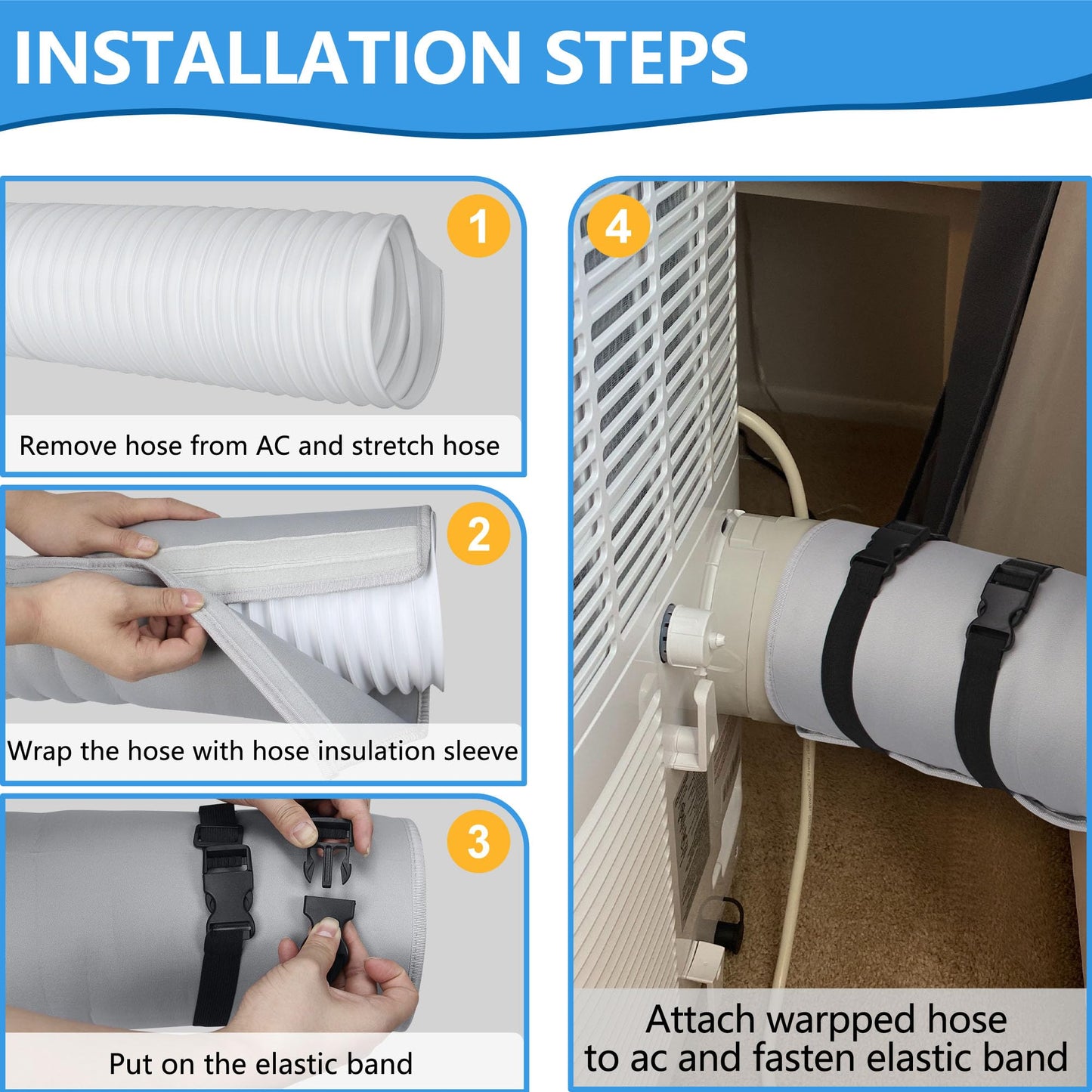 INSTALLATION STEPS

1

Remove hose from AC and stretch hose

2

Wrap the hose with hose insulation sleeve

3

Put on the elastic band

4

Attach warpped hose to ac and fasten elastic band