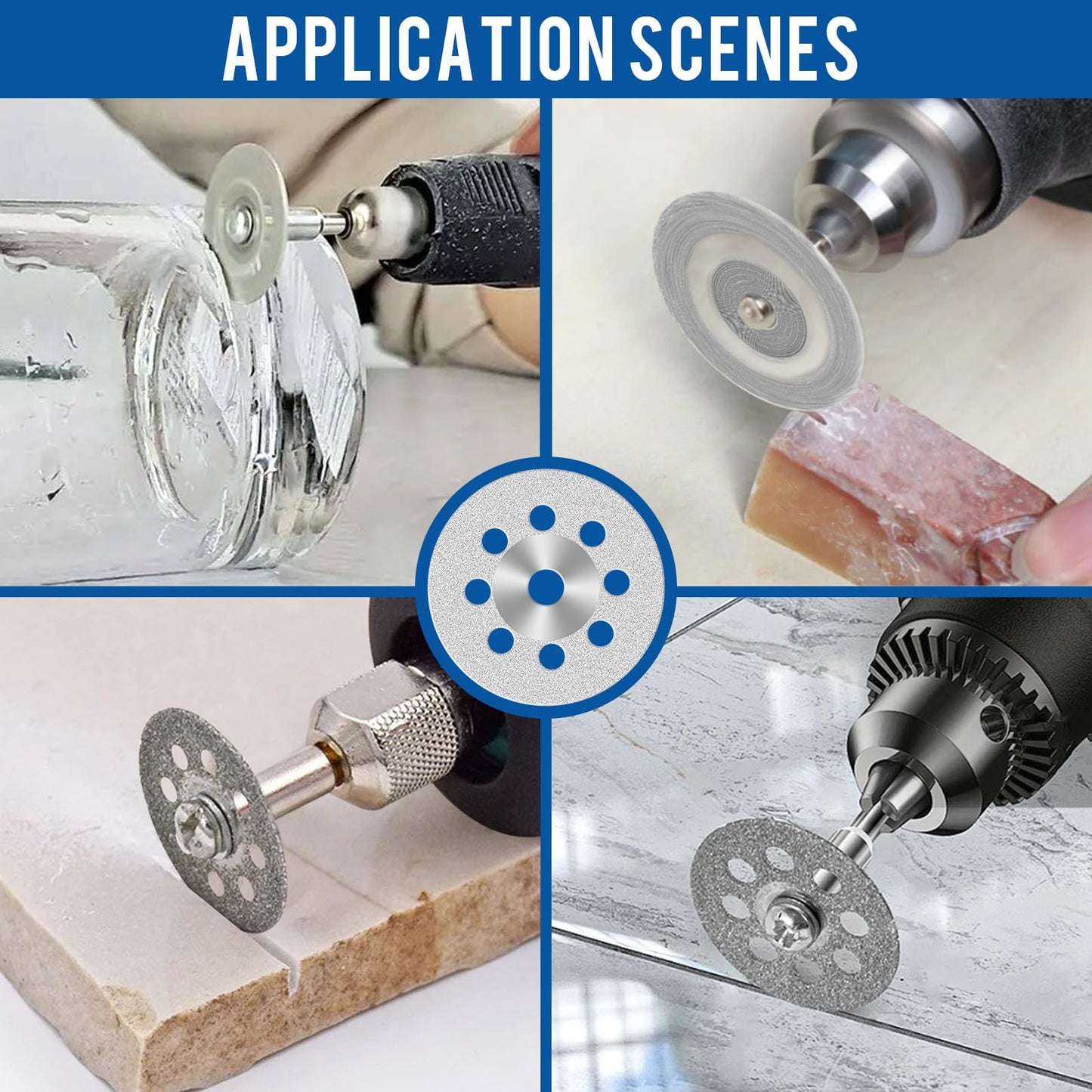 APPLICATION SCENES