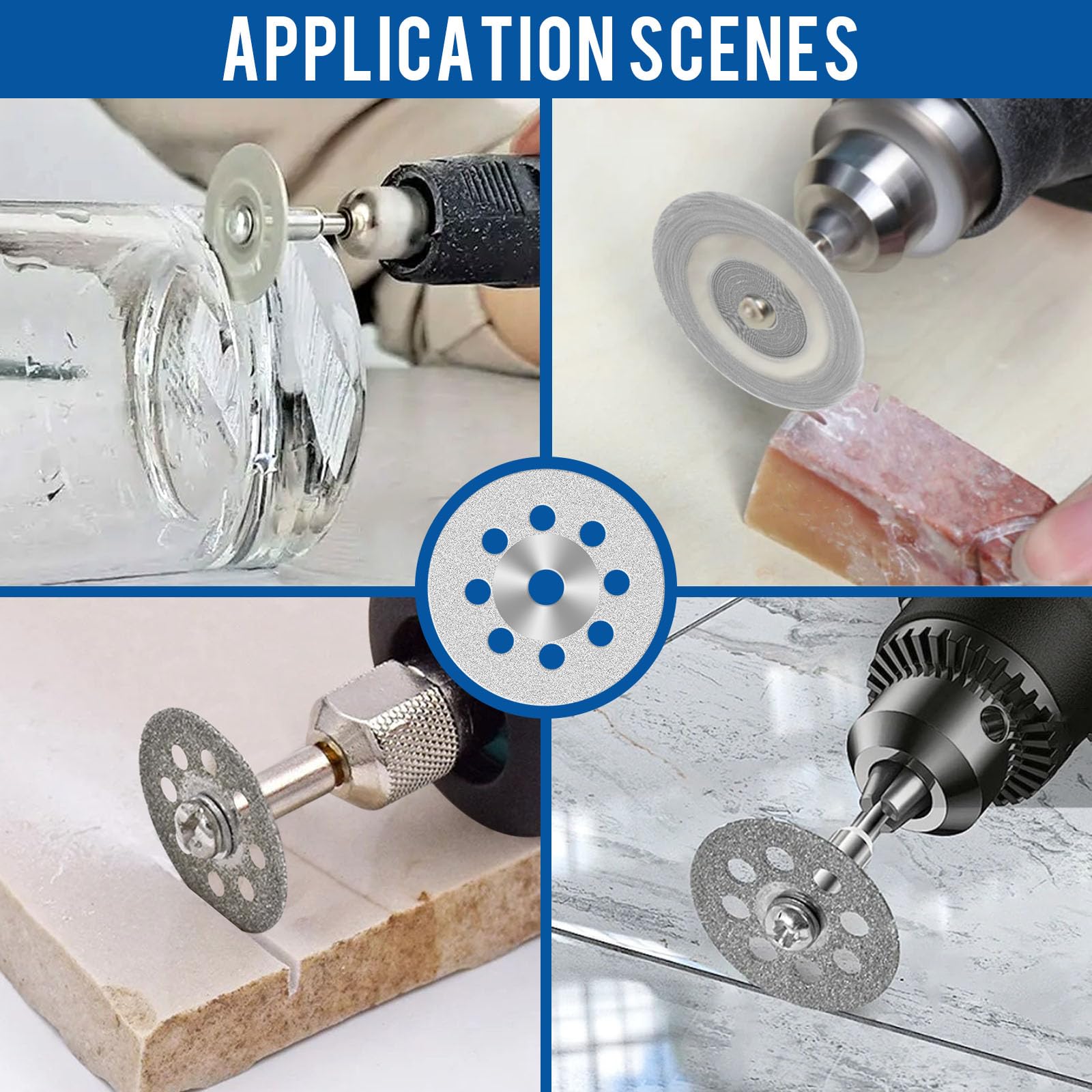 APPLICATION SCENES