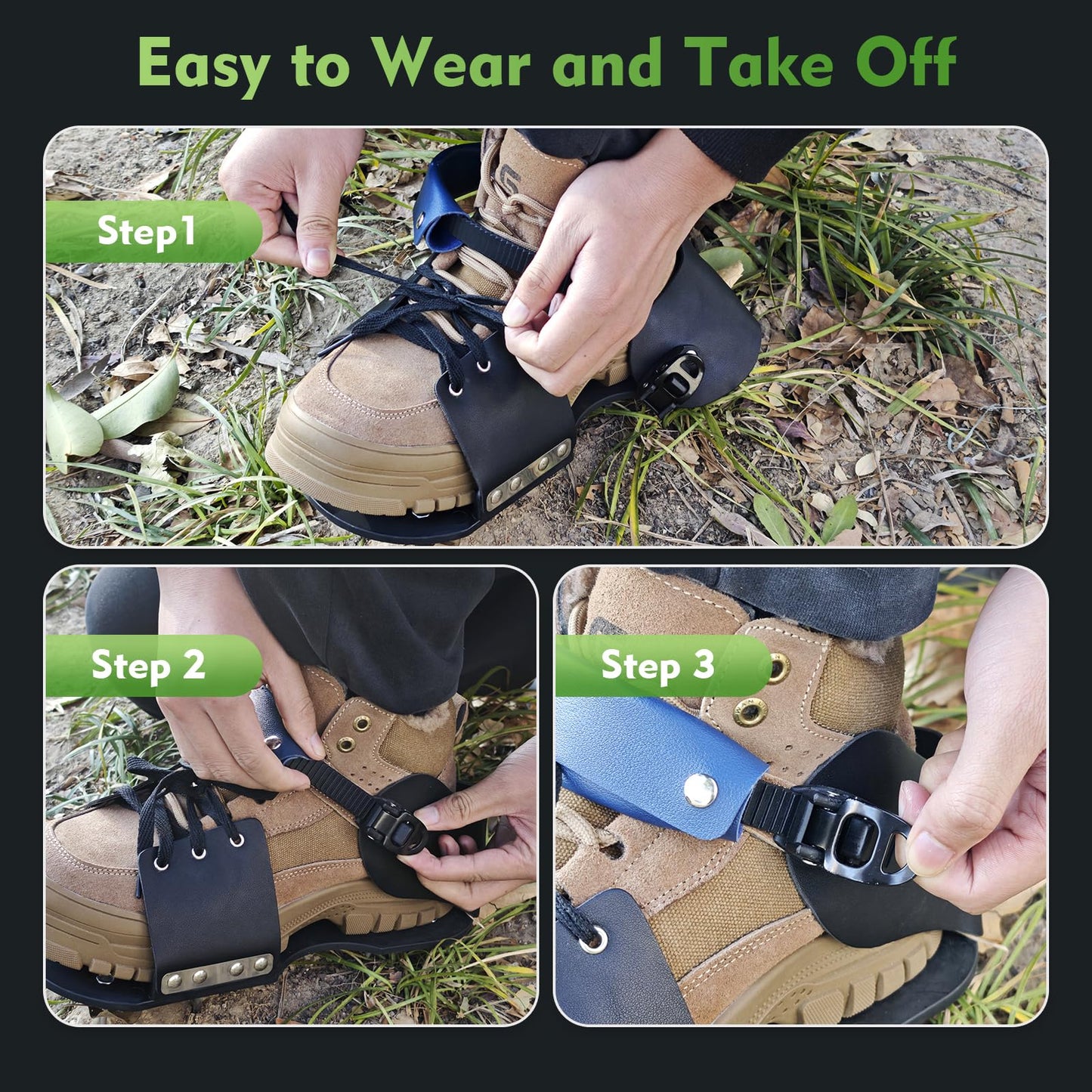 Easy to Wear and Take Off

Step1

Step 2

Step 3