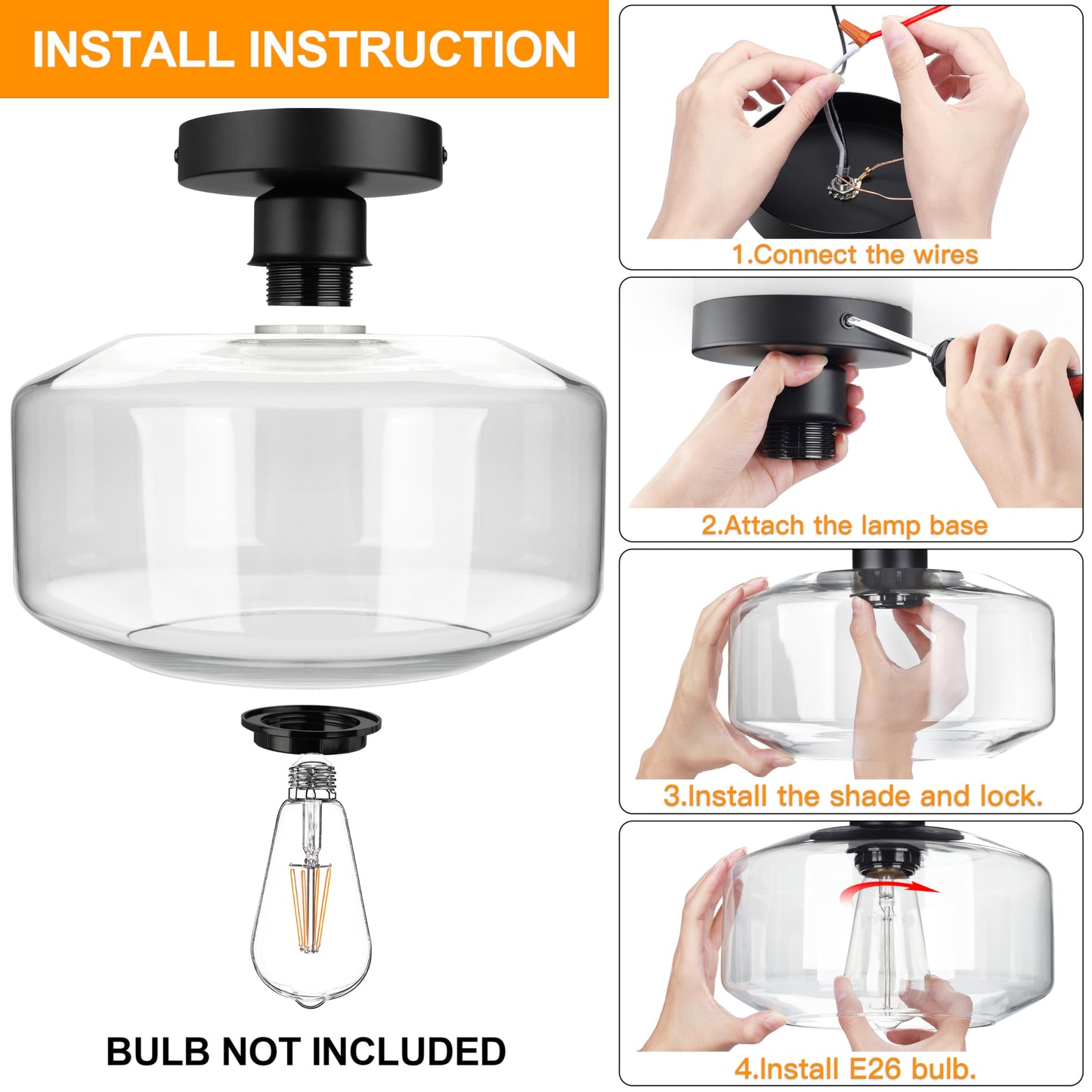 INSTALL INSTRUCTION

BULB NOT INCLUDED

1.Connect the wires

2.Attach the lamp base

3.Install the shade and lock.

4.Install E26 bulb.