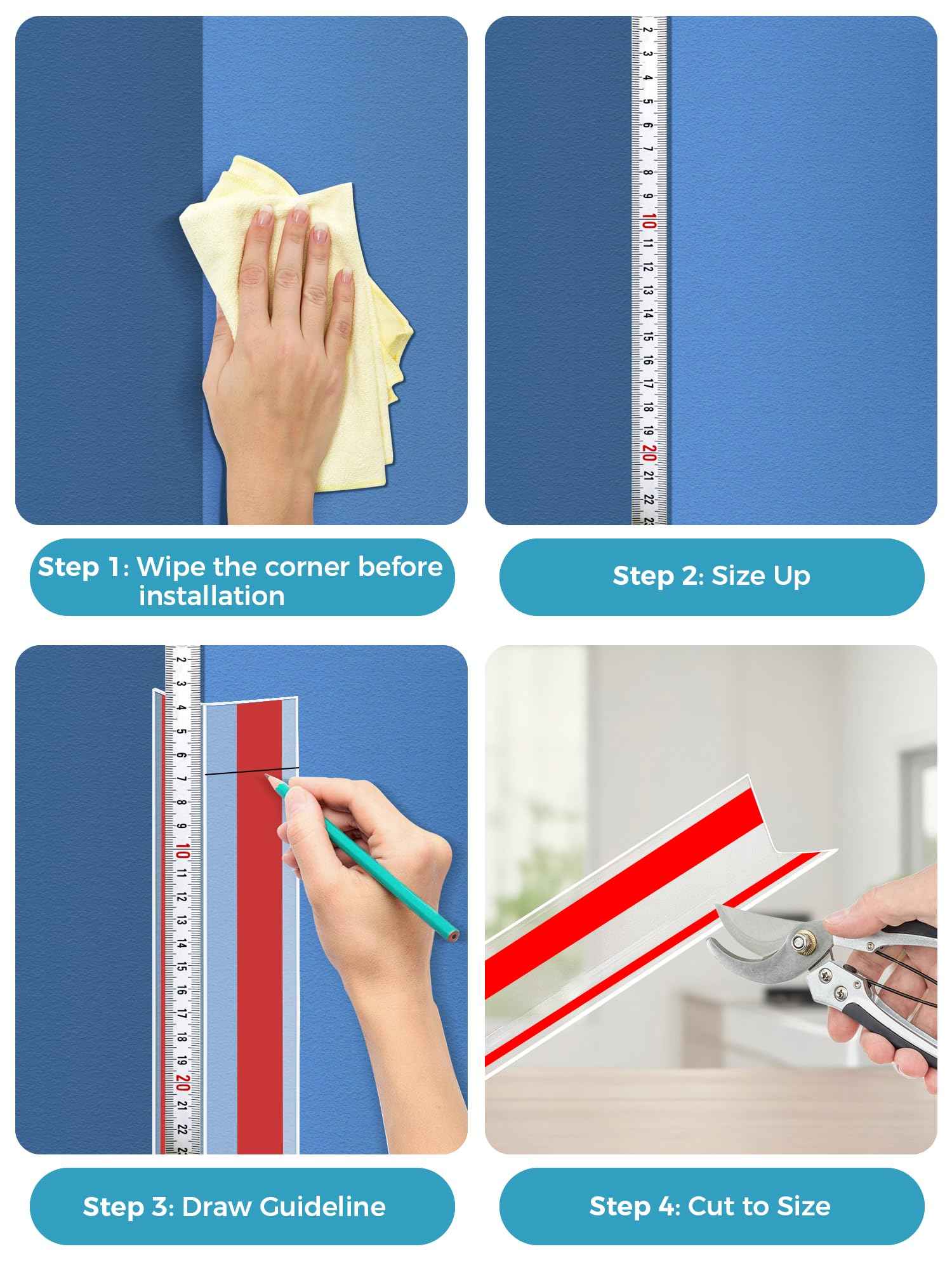 2
3
4
5
6
7
8
9
10
11
12
13
14
15
16
17
18
19
20
21
22

Step 1: Wipe the corner before installation

Step 2: Size Up

2
3
4
5
6
7
8
9
10
11
12
13
14
15
16
17
18
19
20
21
22

Step 3: Draw Guideline

Step 4: Cut to Size