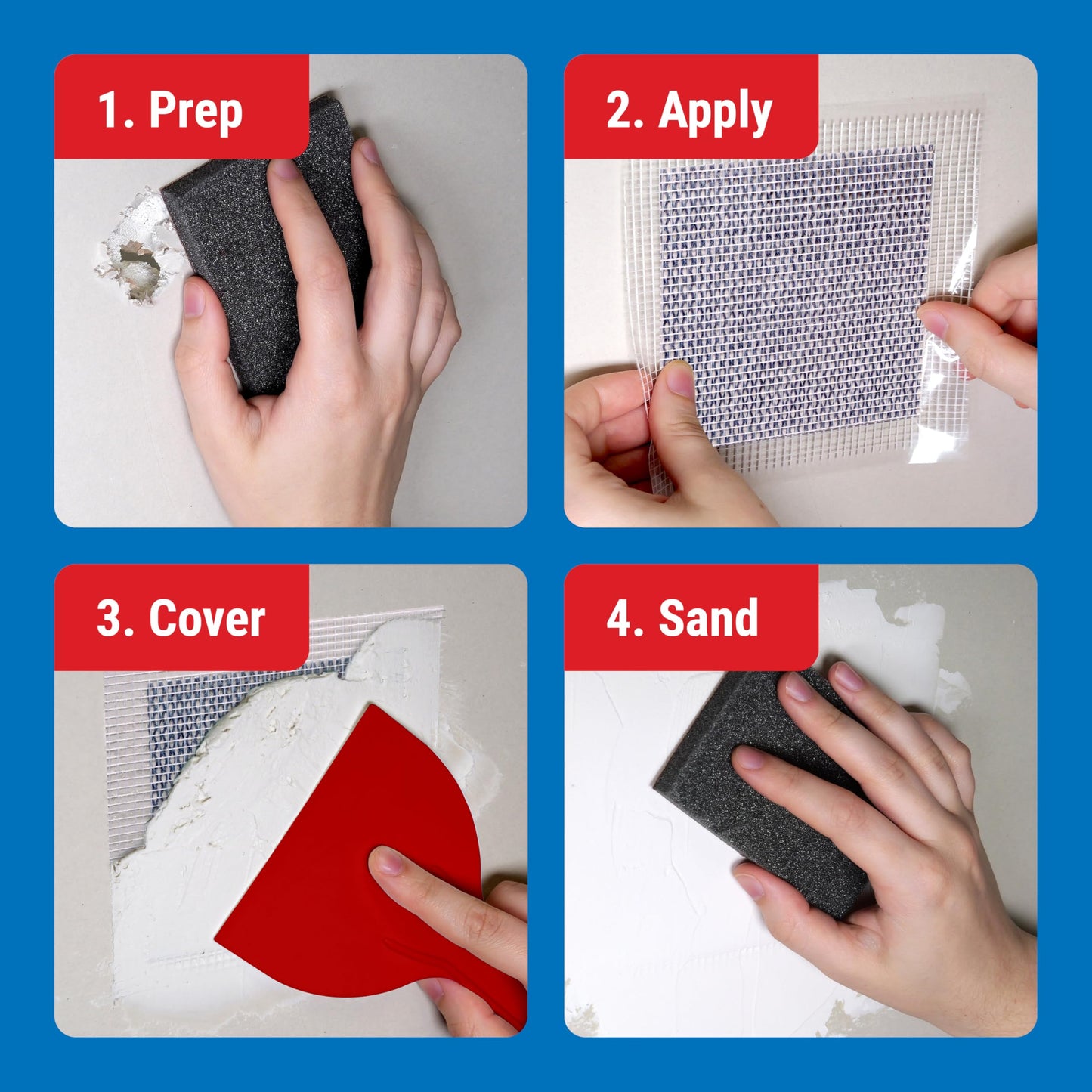 1. Prep

2. Apply

3. Cover

4. Sand