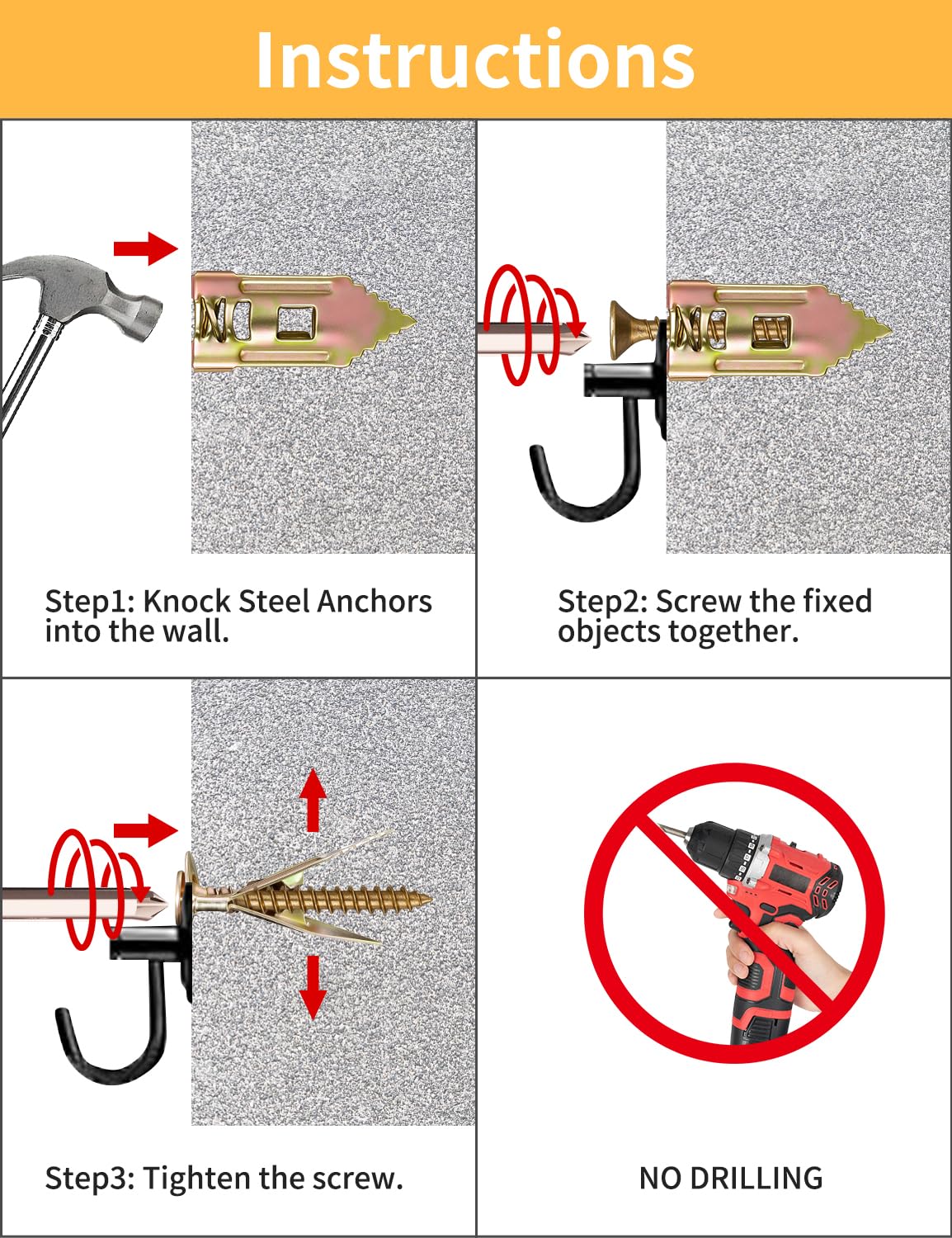 Instructions

Step1: Knock Steel Anchors into the wall.

Step2: Screw the fixed objects together.

Step3: Tighten the screw.

NO DRILLING