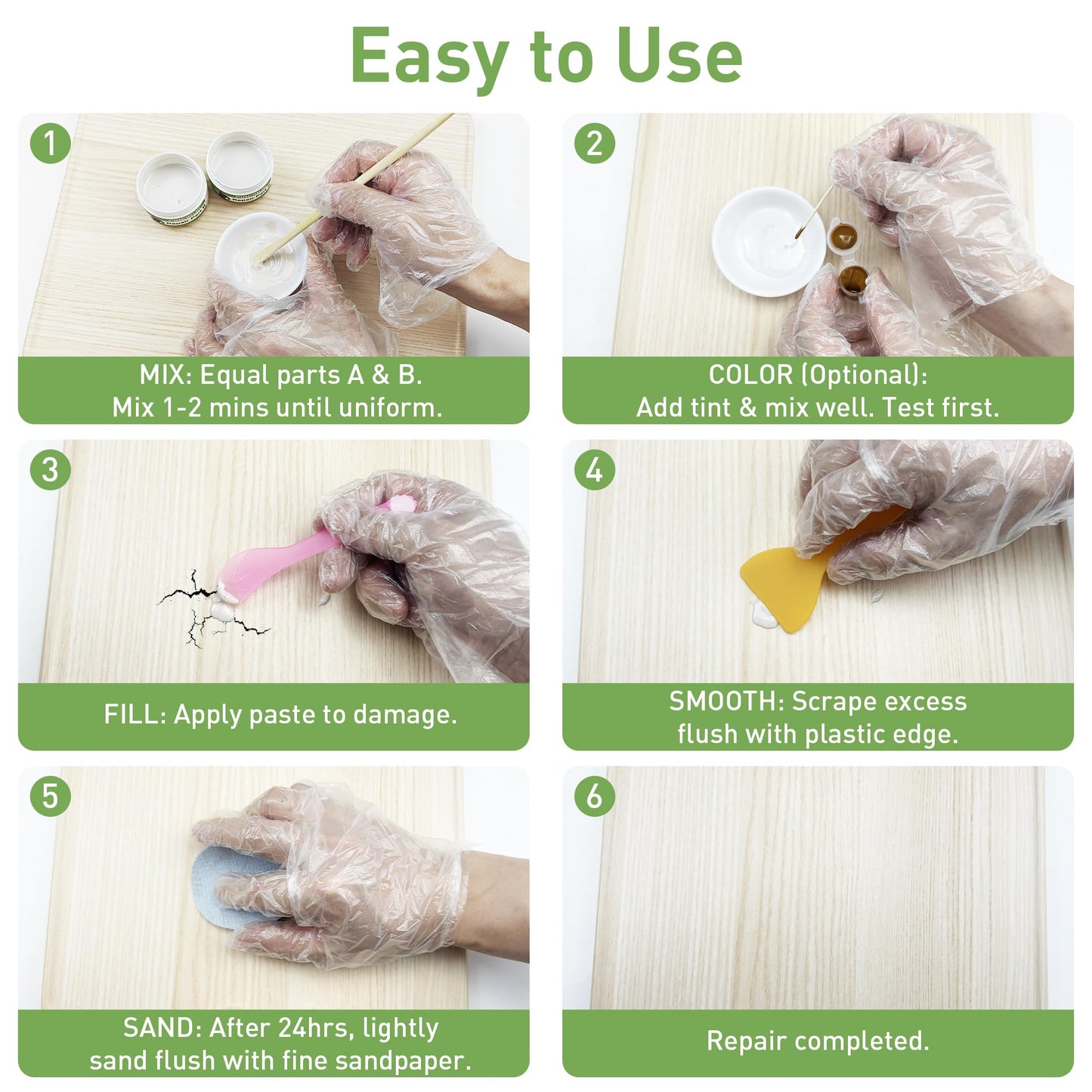 Easy to Use

1

MIX: Equal parts A & B.
Mix 1-2 mins until uniform.

2

COLOR (Optional):
Add tint & mix well. Test first.

3

FILL: Apply paste to damage.

4

SMOOTH: Scrape excess flush with plastic edge.

5

SAND: After 24hrs, lightly sand flush with fine sandpaper.

6

Repair completed.