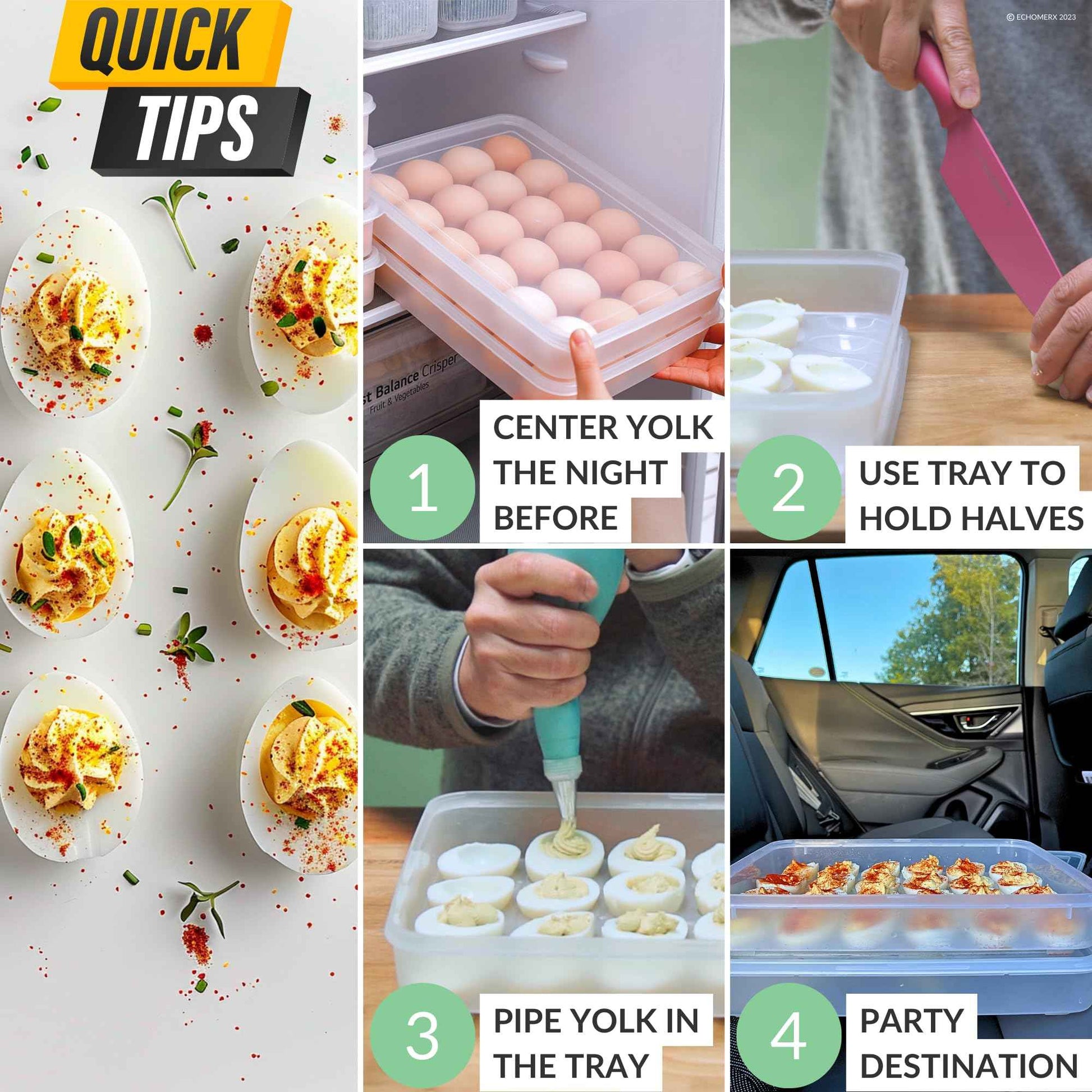 QUICK TIPS

st Balance Crisper
Fruit & Vegetables

1
CENTER YOLK THE NIGHT BEFORE

© ECHOMERX 2023

2
USE TRAY TO HOLD HALVES

3
PIPE YOLK IN THE TRAY

4
PARTY DESTINATION