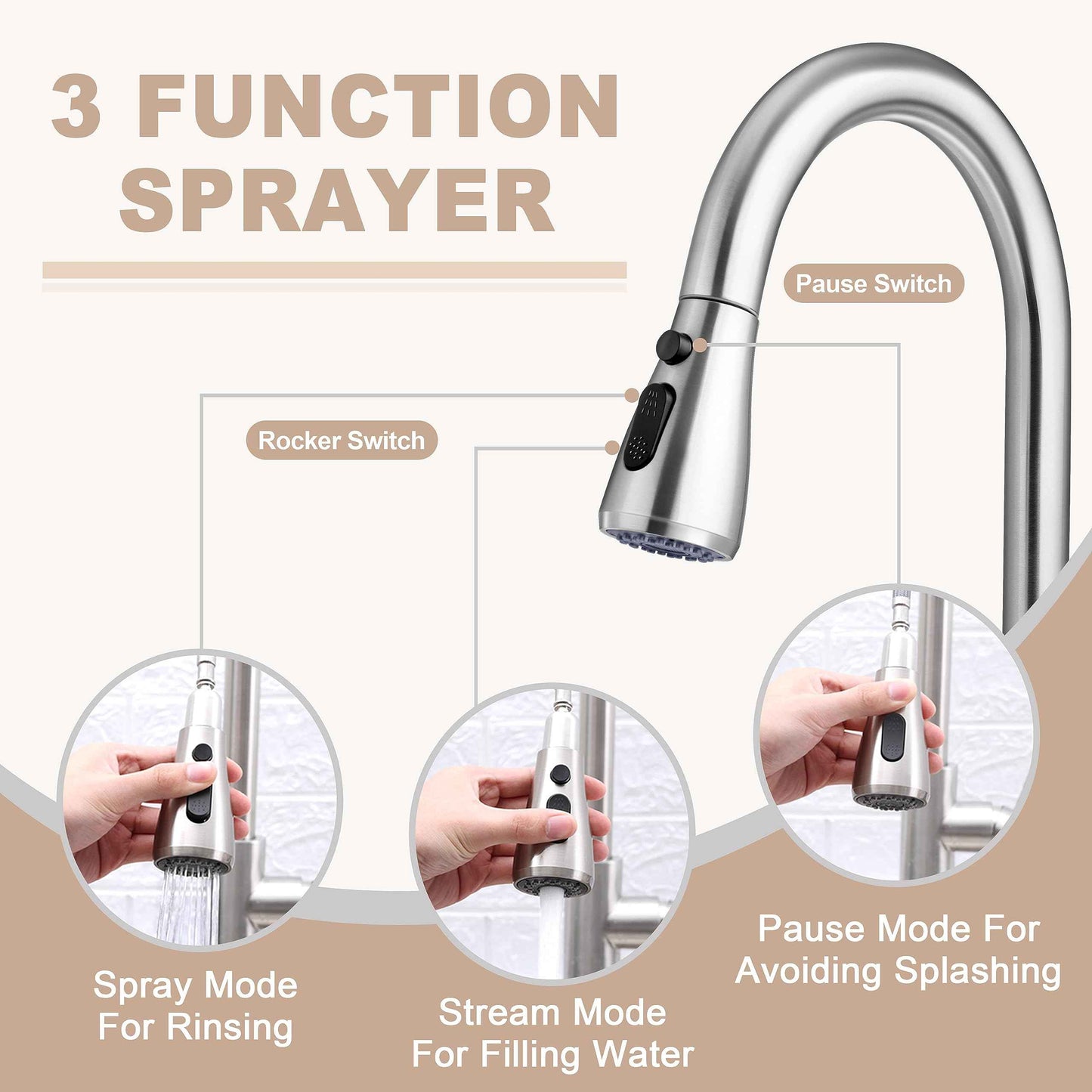 3 FUNCTION SPRAYER

Pause Switch

Rocker Switch

Spray Mode For Rinsing

Stream Mode For Filling Water

Pause Mode For Avoiding Splashing