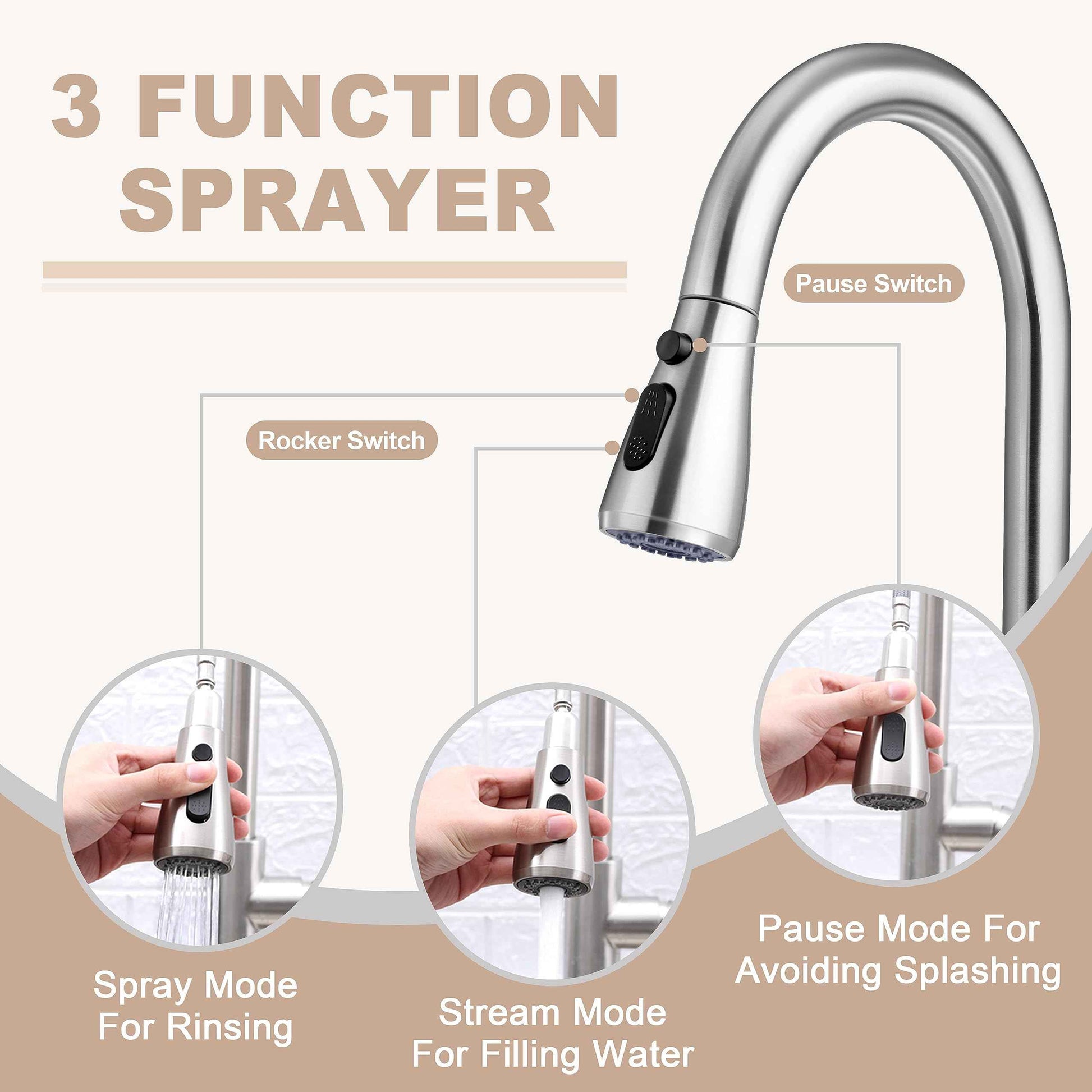 3 FUNCTION SPRAYER

Pause Switch

Rocker Switch

Spray Mode For Rinsing

Stream Mode For Filling Water

Pause Mode For Avoiding Splashing