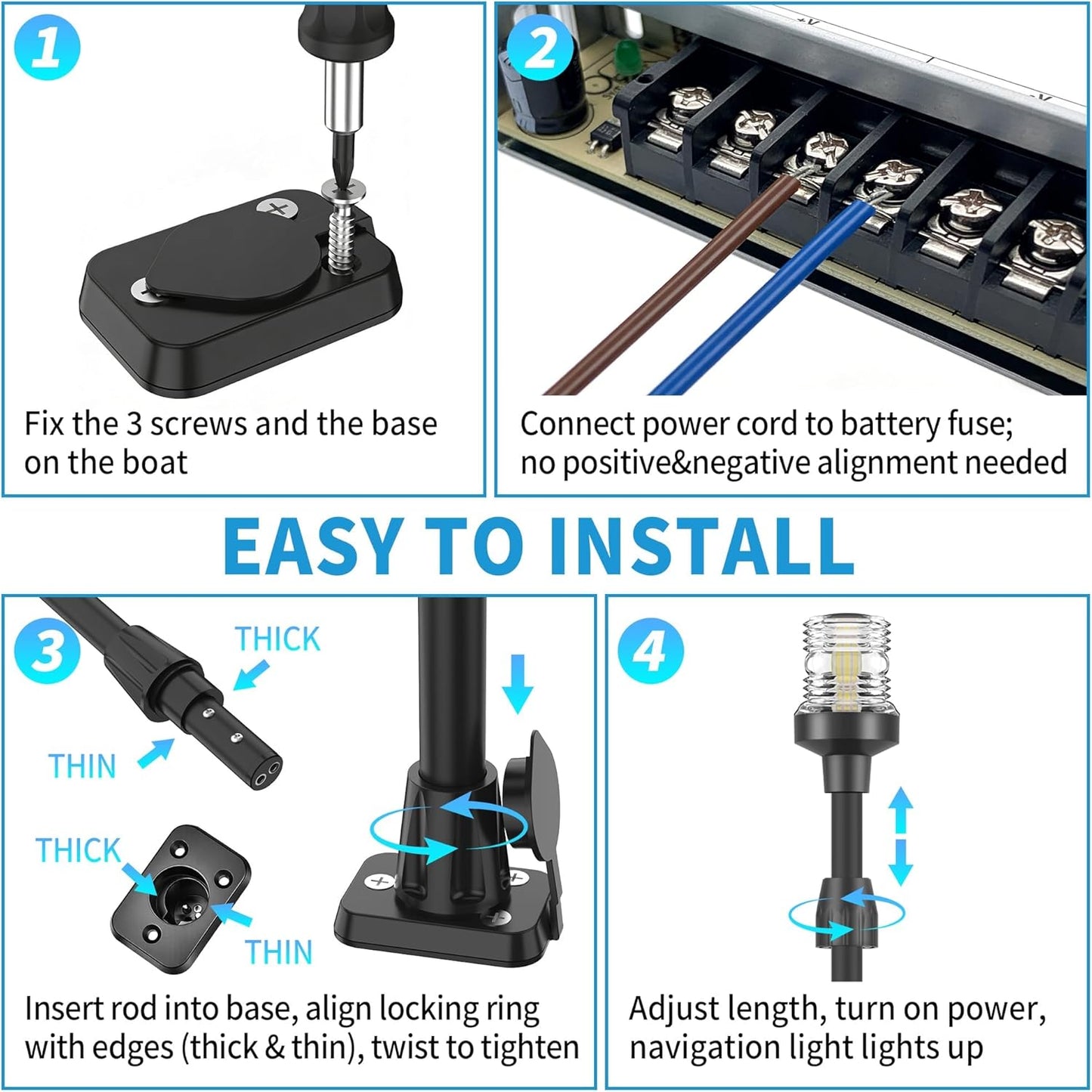 1

Fix the 3 screws and the base on the boat

2

Connect power cord to battery fuse; no positive&negative alignment needed

EASY TO INSTALL

3

THICK

THIN

THICK

THIN

Insert rod into base, align locking ring with edges (thick & thin), twist to tighten

4

Adjust length, turn on power, navigation light lights up