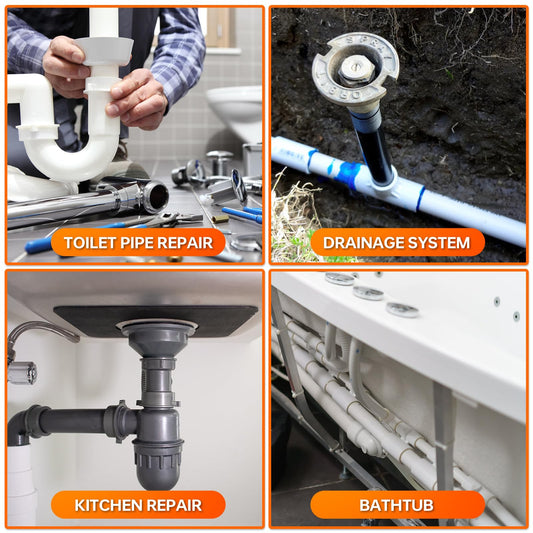 TOILET PIPE REPAIR

SPRAY ORBIT

DRAINAGE SYSTEM

KITCHEN REPAIR

BATHTUB