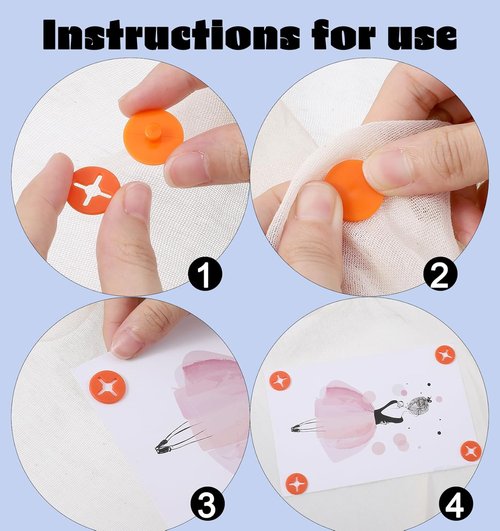 Instructions for use

1

2

3

4