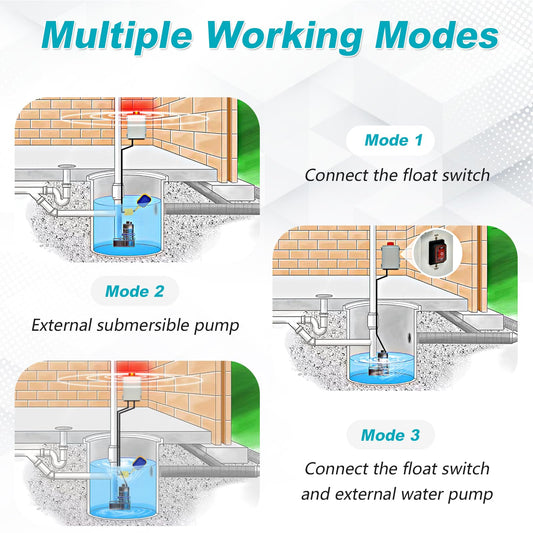 Multiple Working Modes

Mode 1

Connect the float switch

Mode 2

External submersible pump

Mode 3

Connect the float switch and external water pump