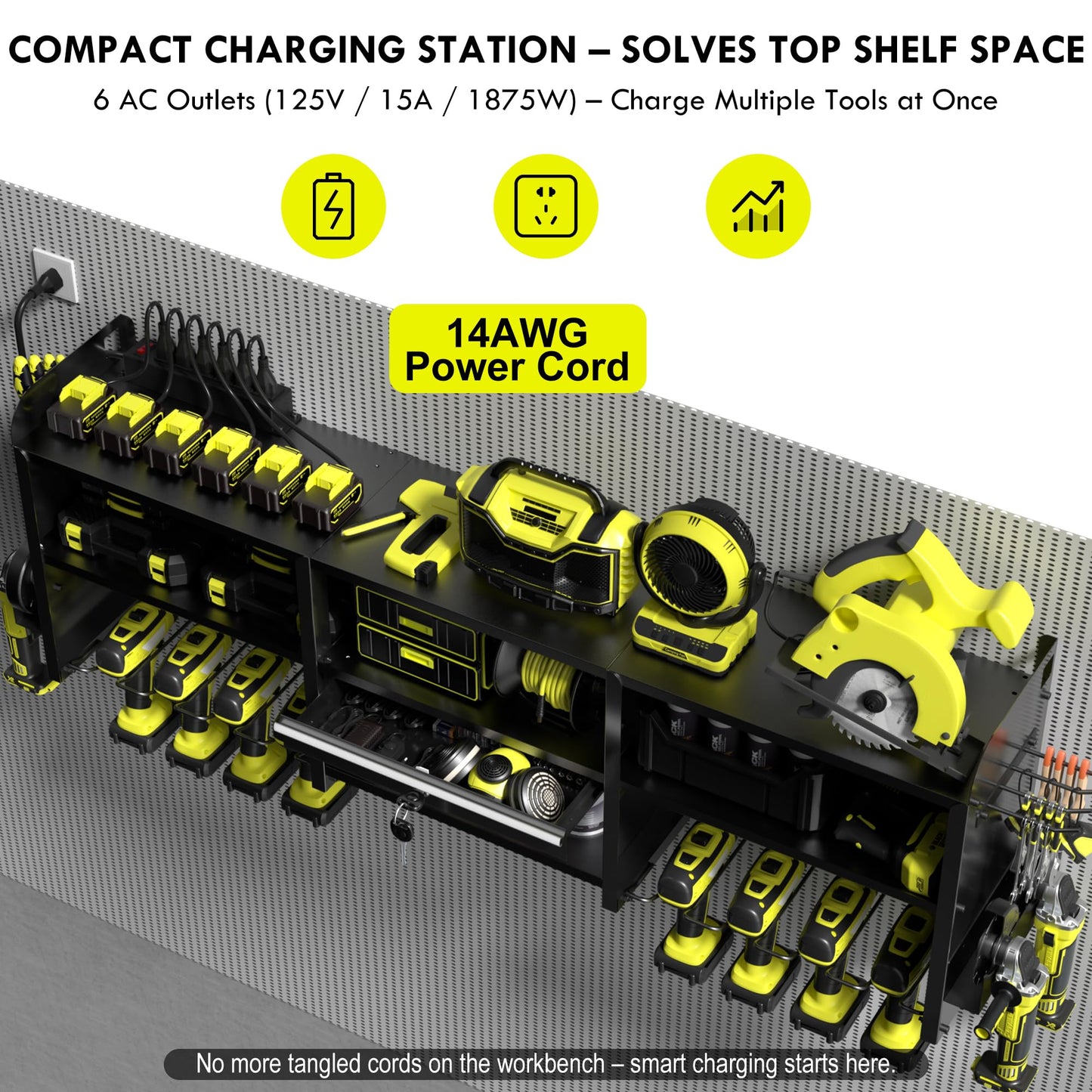 COMPACT CHARGING STATION – SOLVES TOP SHELF SPACE

6 AC Outlets (125V / 15A / 1875W) – Charge Multiple Tools at Once

14AWG Power Cord

No more tangled cords on the workbench – smart charging starts here.