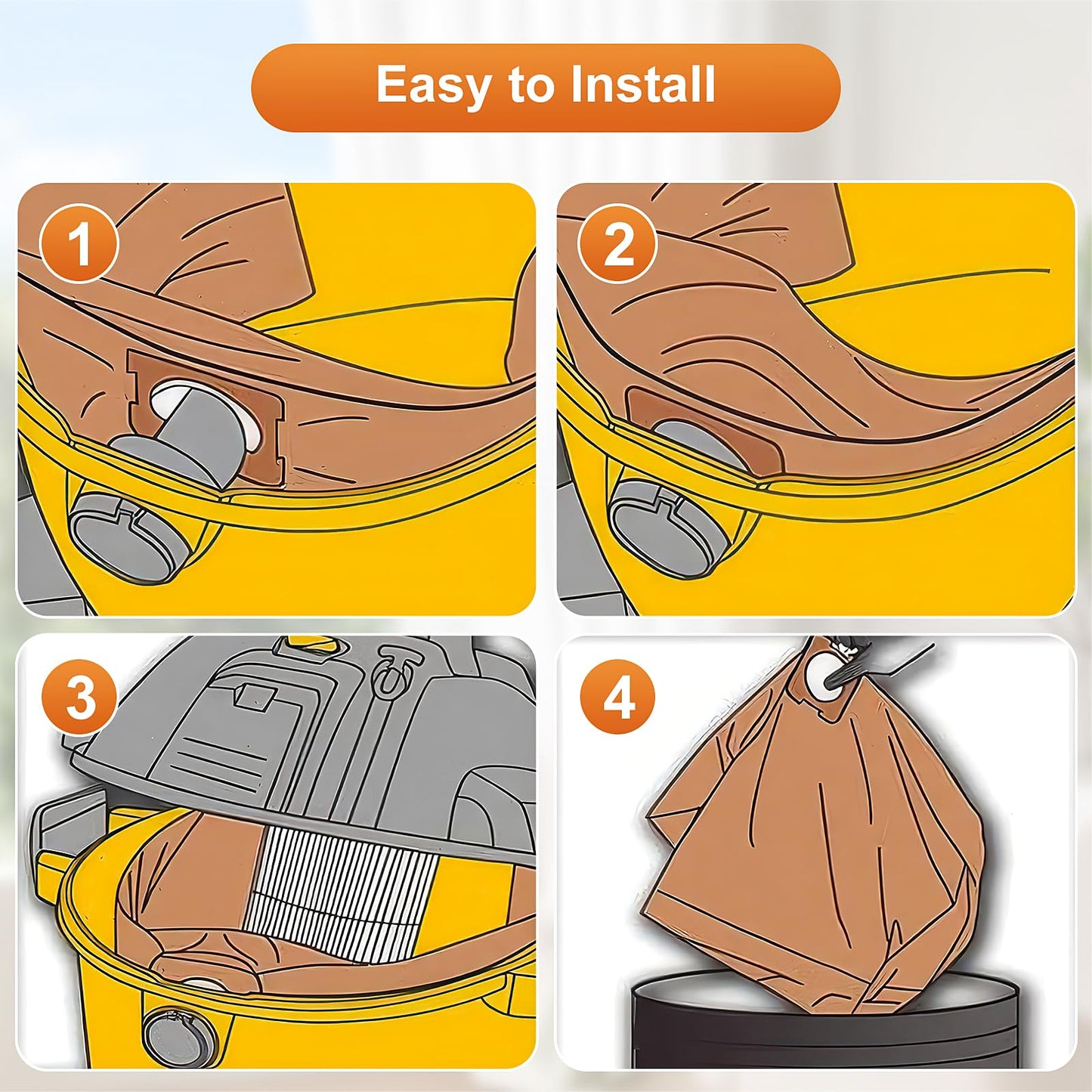 Easy to Install

1

2

3

4