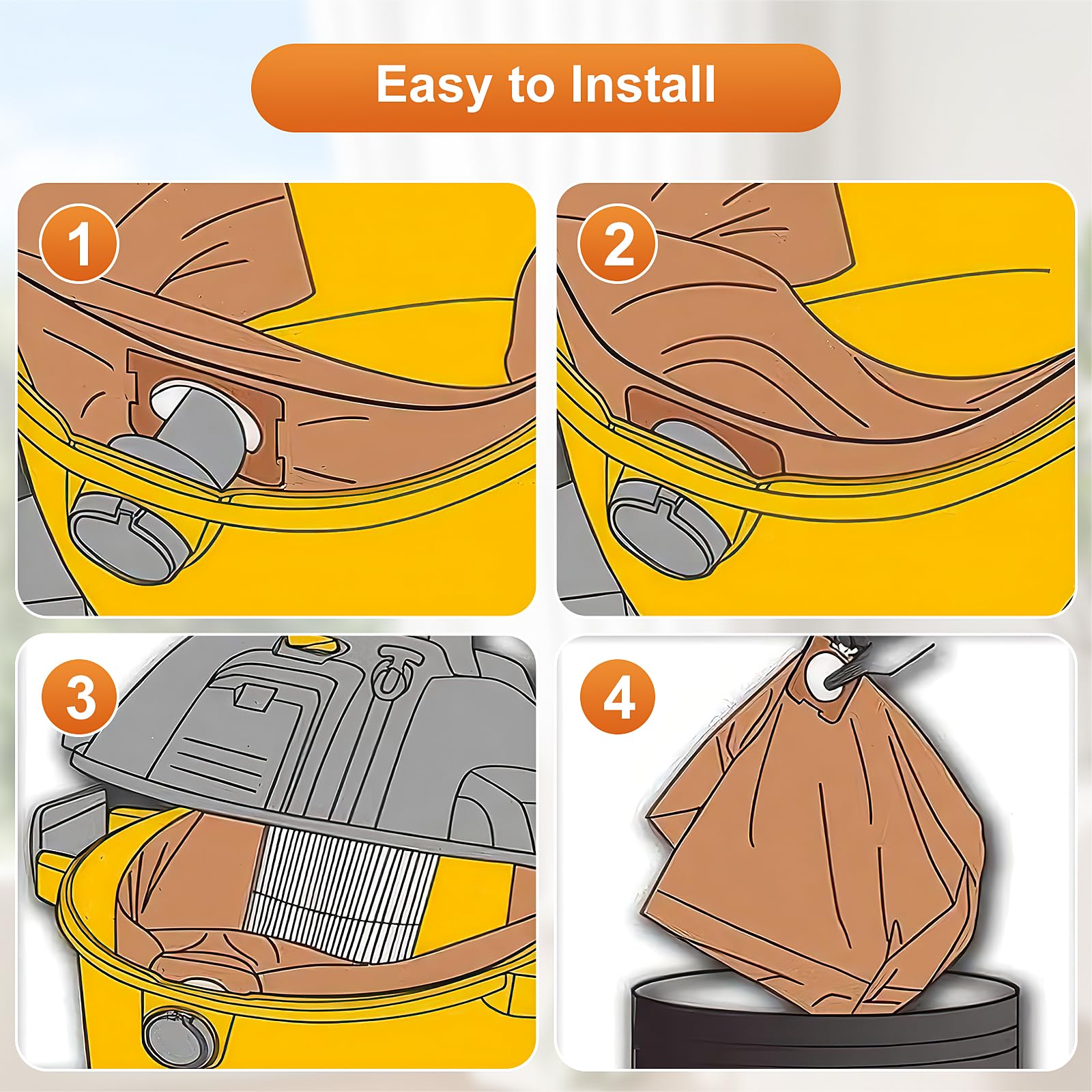 Easy to Install

1

2

3

4