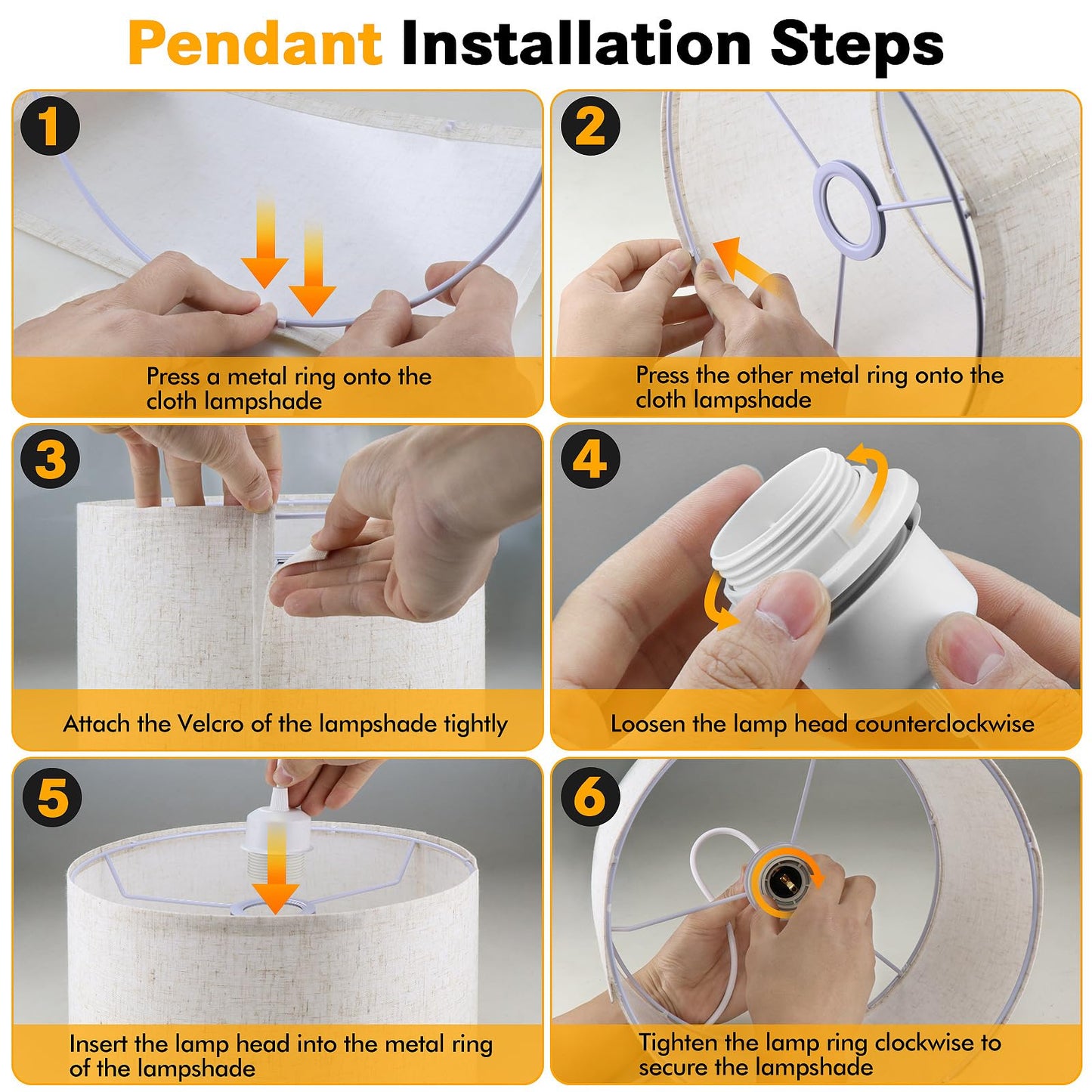 Pendant Installation Steps

1

Press a metal ring onto the cloth lampshade

2

Press the other metal ring onto the cloth lampshade

3

Attach the Velcro of the lampshade tightly

4

Loosen the lamp head counterclockwise

5

Insert the lamp head into the metal ring of the lampshade

6

Tighten the lamp ring clockwise to secure the lampshade