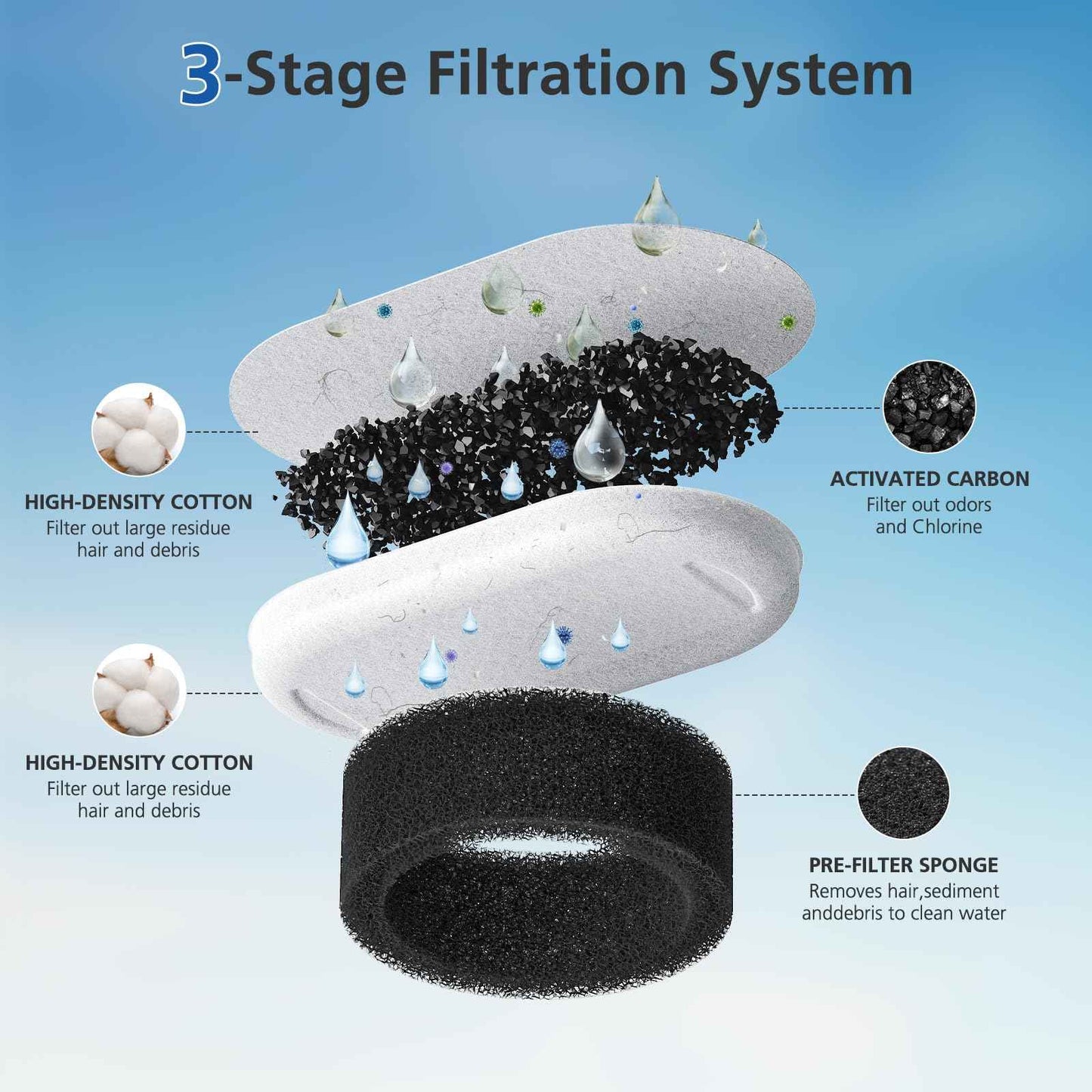 3-Stage Filtration System

HIGH-DENSITY COTTON
Filter out large residue hair and debris

ACTIVATED CARBON
Filter out odors and Chlorine

HIGH-DENSITY COTTON
Filter out large residue hair and debris

PRE-FILTER SPONGE
Removes hair,sediment anddebris to clean water