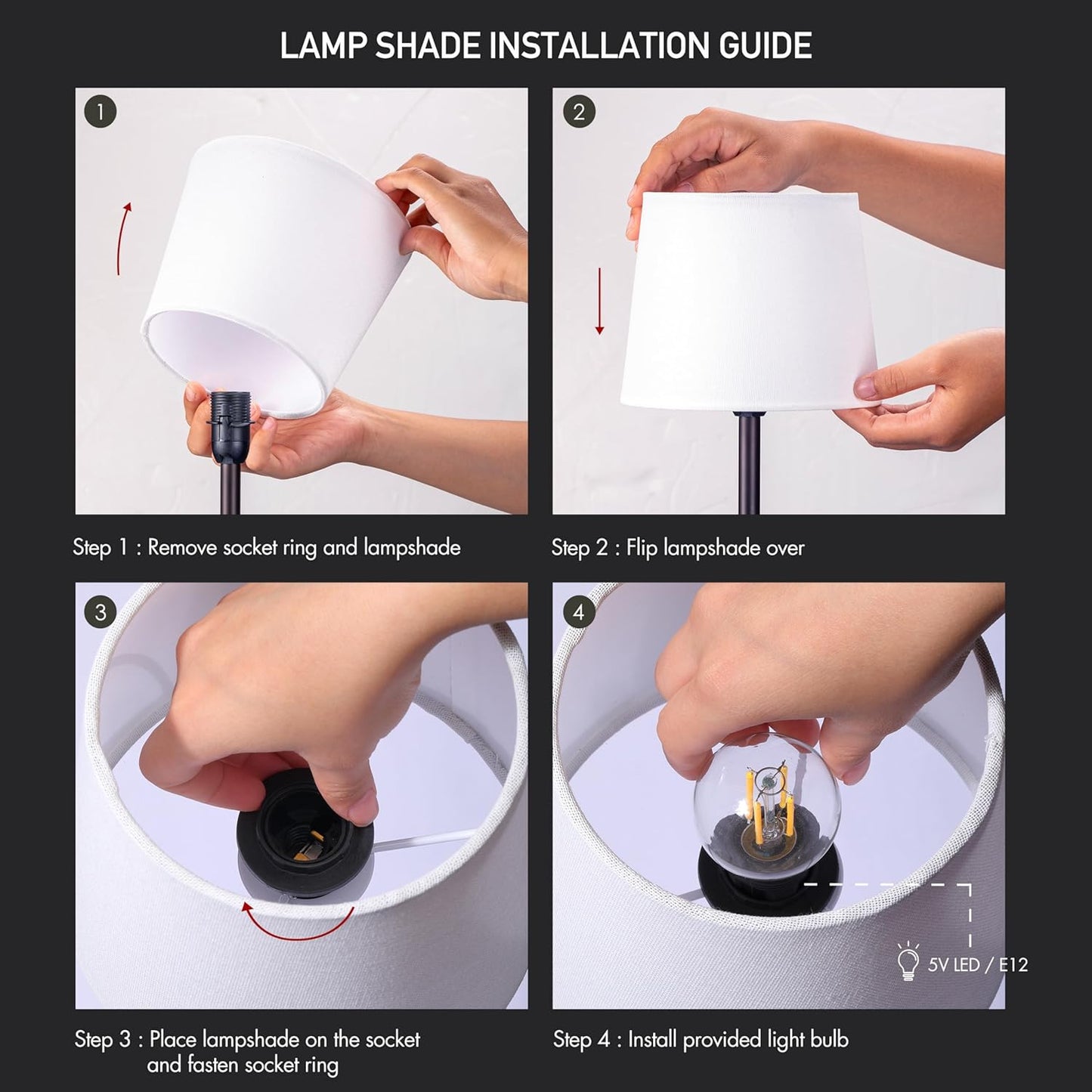 LAMP SHADE INSTALLATION GUIDE

1

Step 1 : Remove socket ring and lampshade

2

Step 2 : Flip lampshade over

3

Step 3 : Place lampshade on the socket and fasten socket ring

4

5V LED / E12

Step 4 : Install provided light bulb