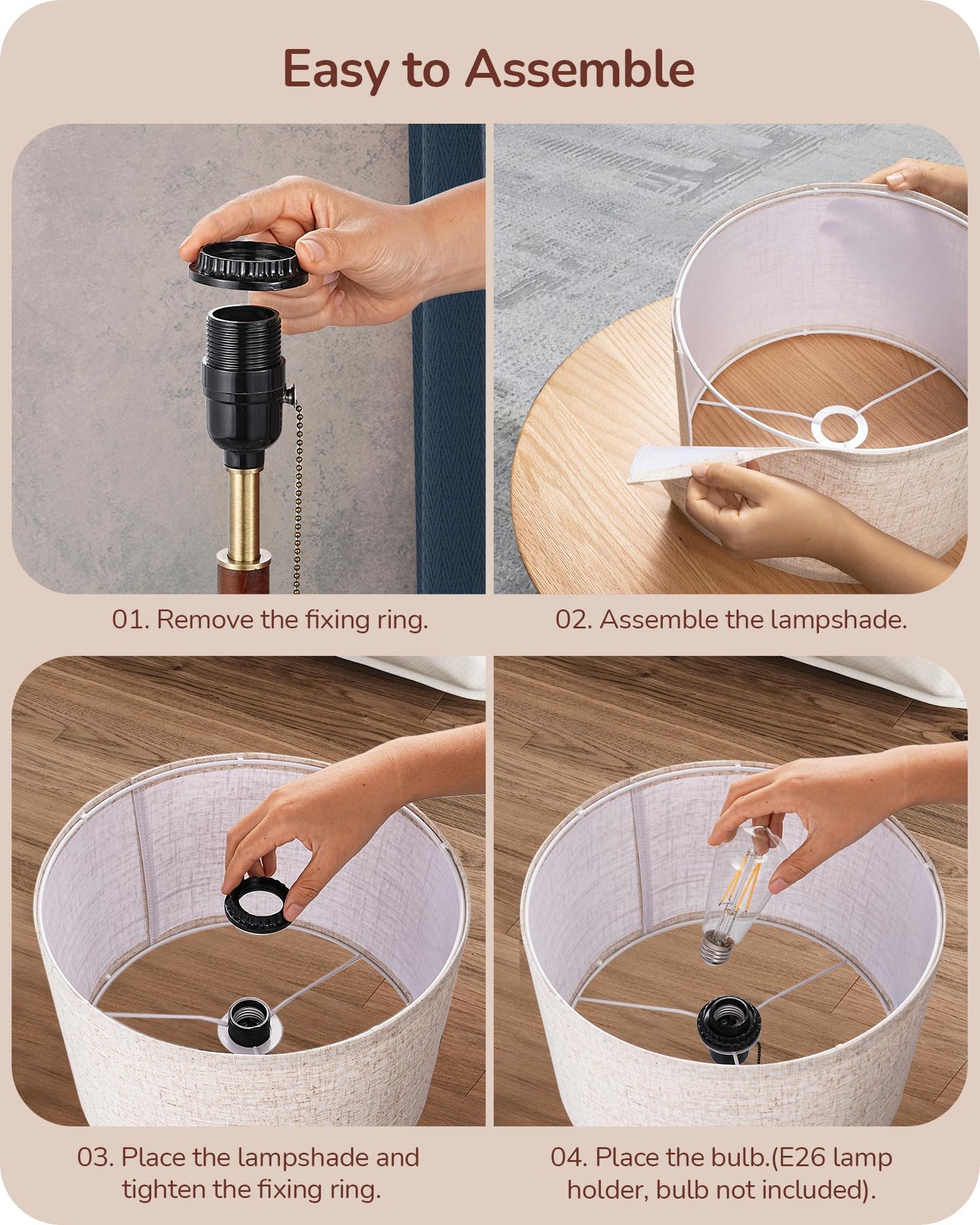 Easy to Assemble

01. Remove the fixing ring.

02. Assemble the lampshade.

03. Place the lampshade and tighten the fixing ring.

04. Place the bulb.(E26 lamp holder, bulb not included).