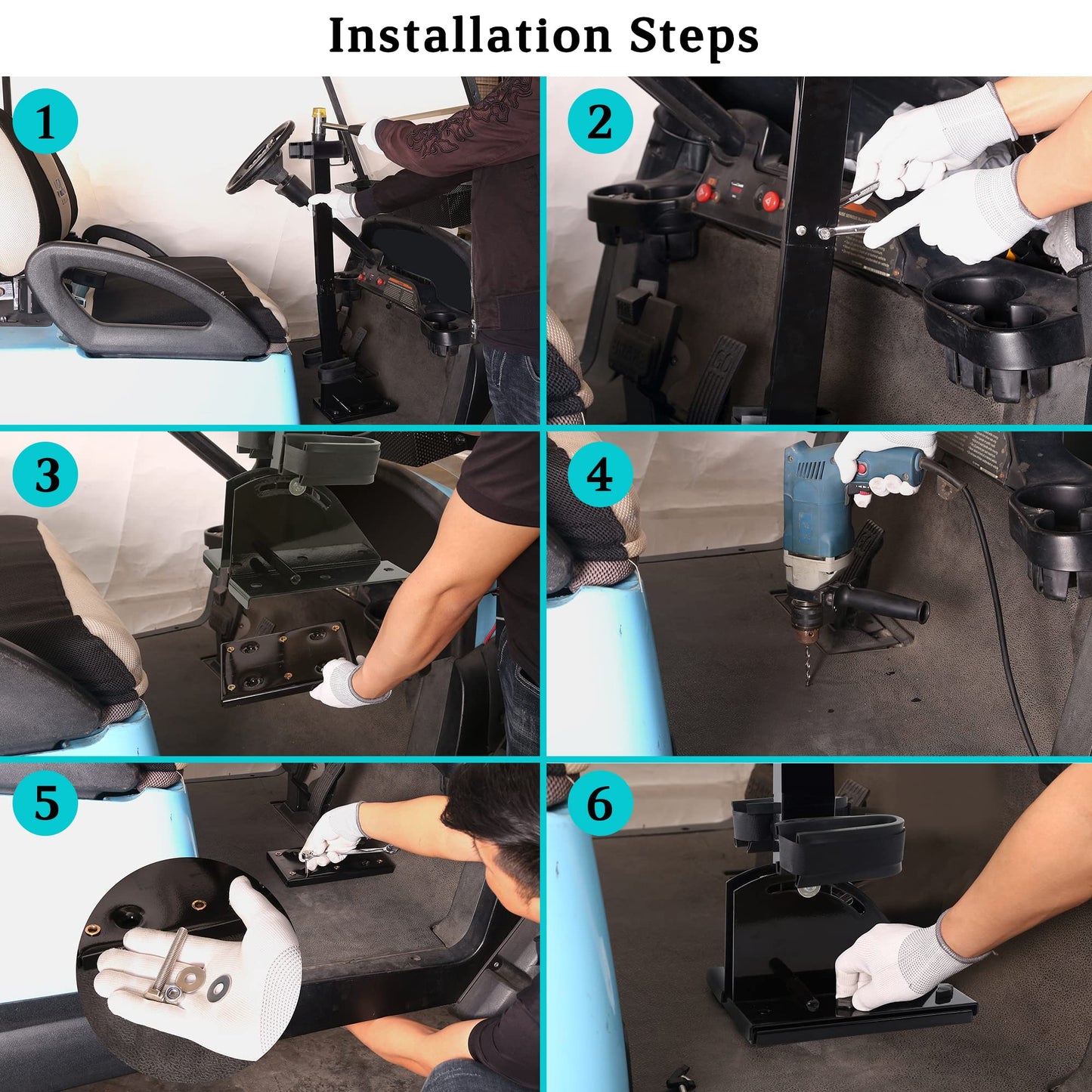 Installation Steps

1

2

3

4

5

6