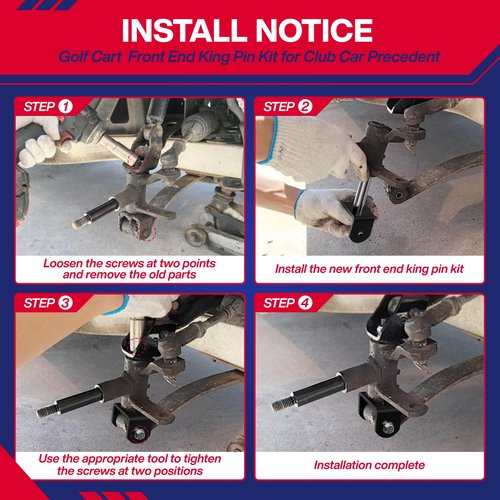 INSTALL NOTICE

Golf Cart Front End King Pin Kit for Club Car Precedent

STEP 1

Loosen the screws at two points and remove the old parts

STEP 2

Install the new front end king pin kit

STEP 3

Use the appropriate tool to tighten the screws at two positions

STEP 4

Installation complete