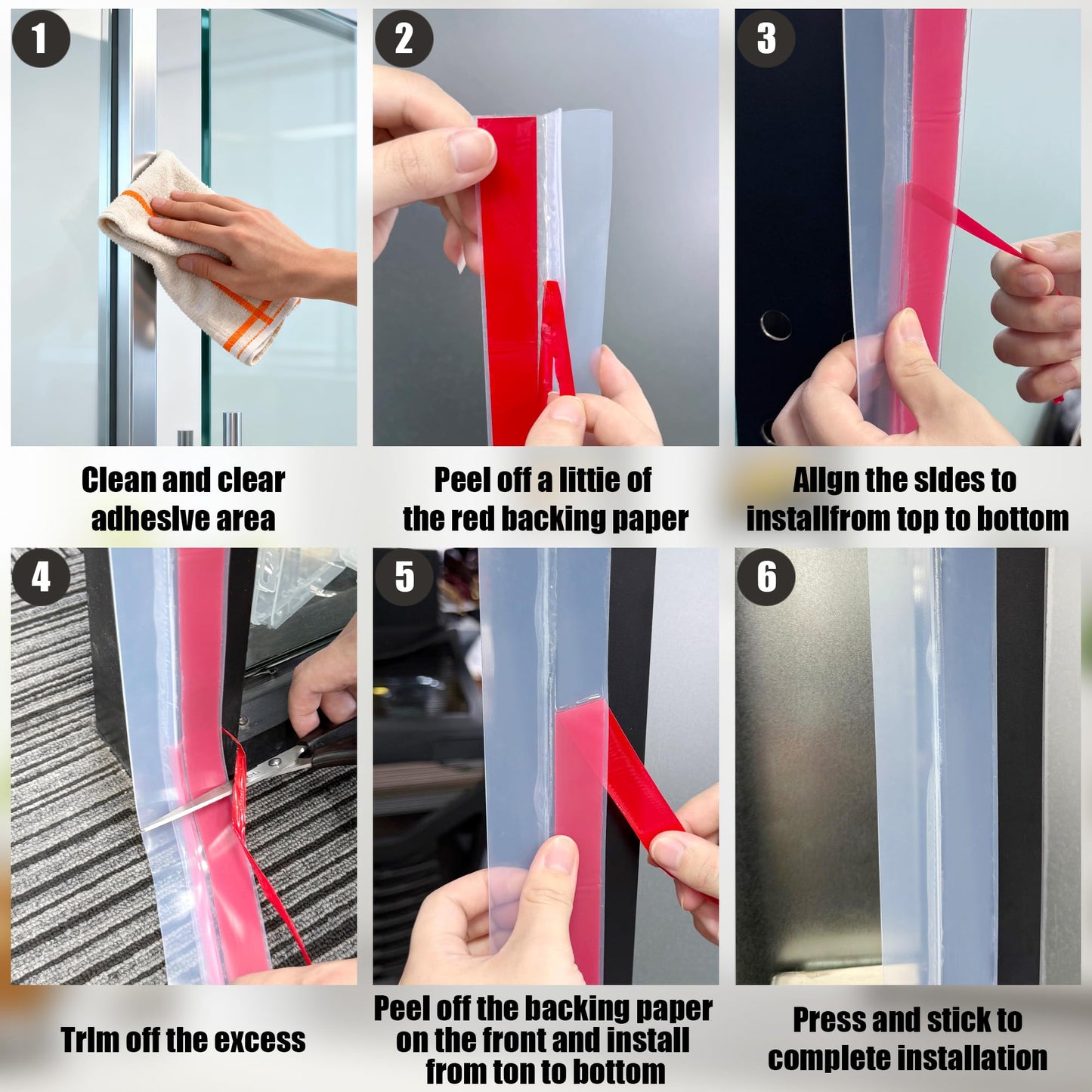 1

Clean and clear adheslve area

2

Peel off a littie of the red backing paper

3

Allgn the sldes to installfrom top to bottom

4

Trlm off the excess

5

Peel off the backing paper on the front and install from ton to bottom

6

Press and stick to complete installation