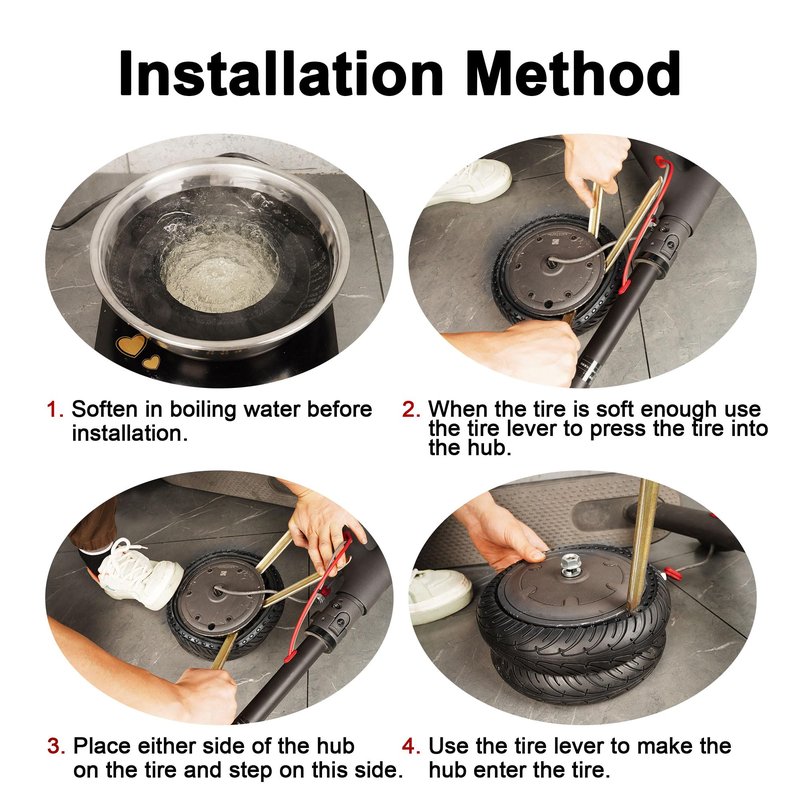 Installation Method

1. Soften in boiling water before installation.

2. When the tire is soft enough use the tire lever to press the tire into the hub.

3. Place either side of the hub on the tire and step on this side.

4. Use the tire lever to make the hub enter the tire.