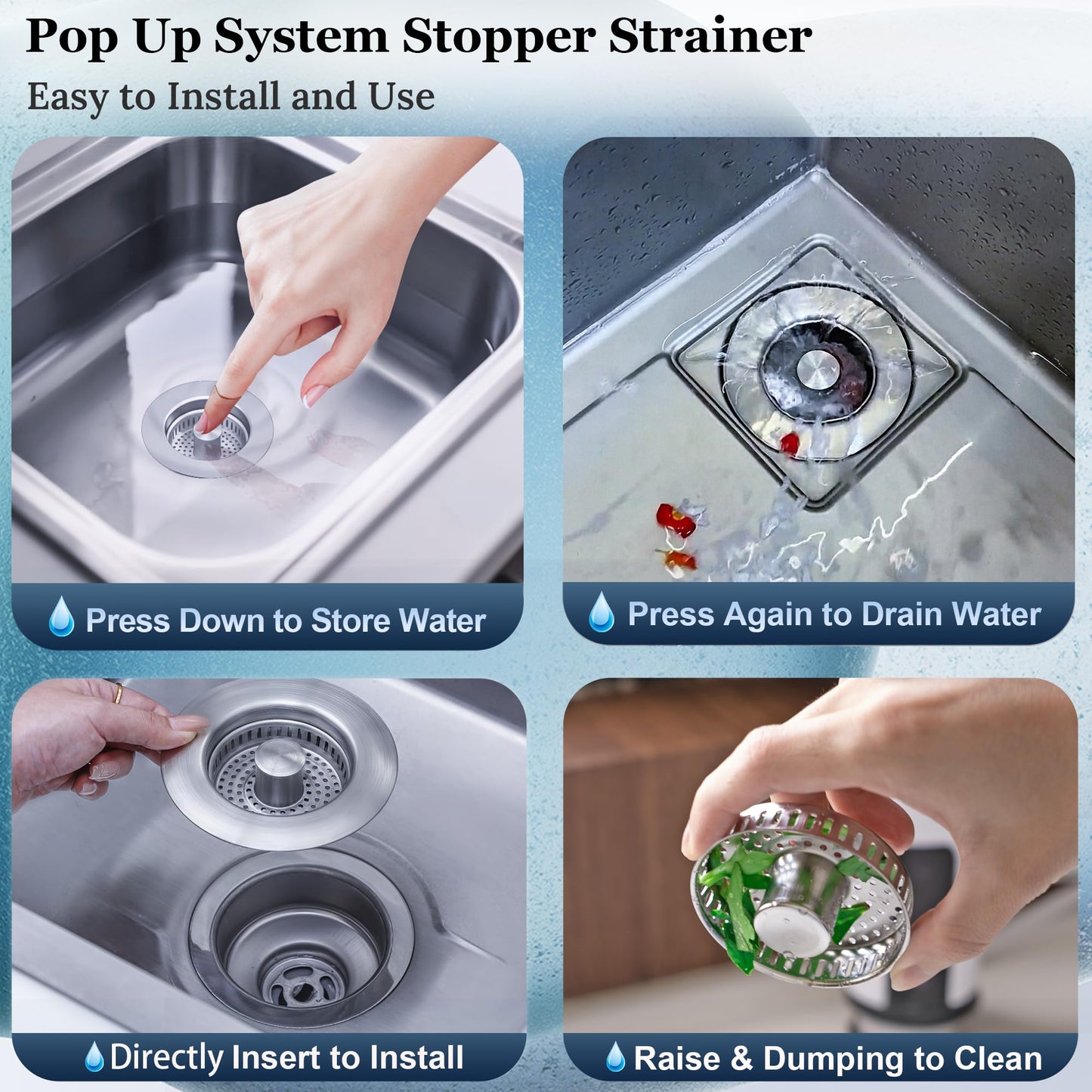 Pop Up System Stopper Strainer

Easy to Install and Use

Press Down to Store Water

Press Again to Drain Water

Directly Insert to Install

Raise & Dumping to Clean