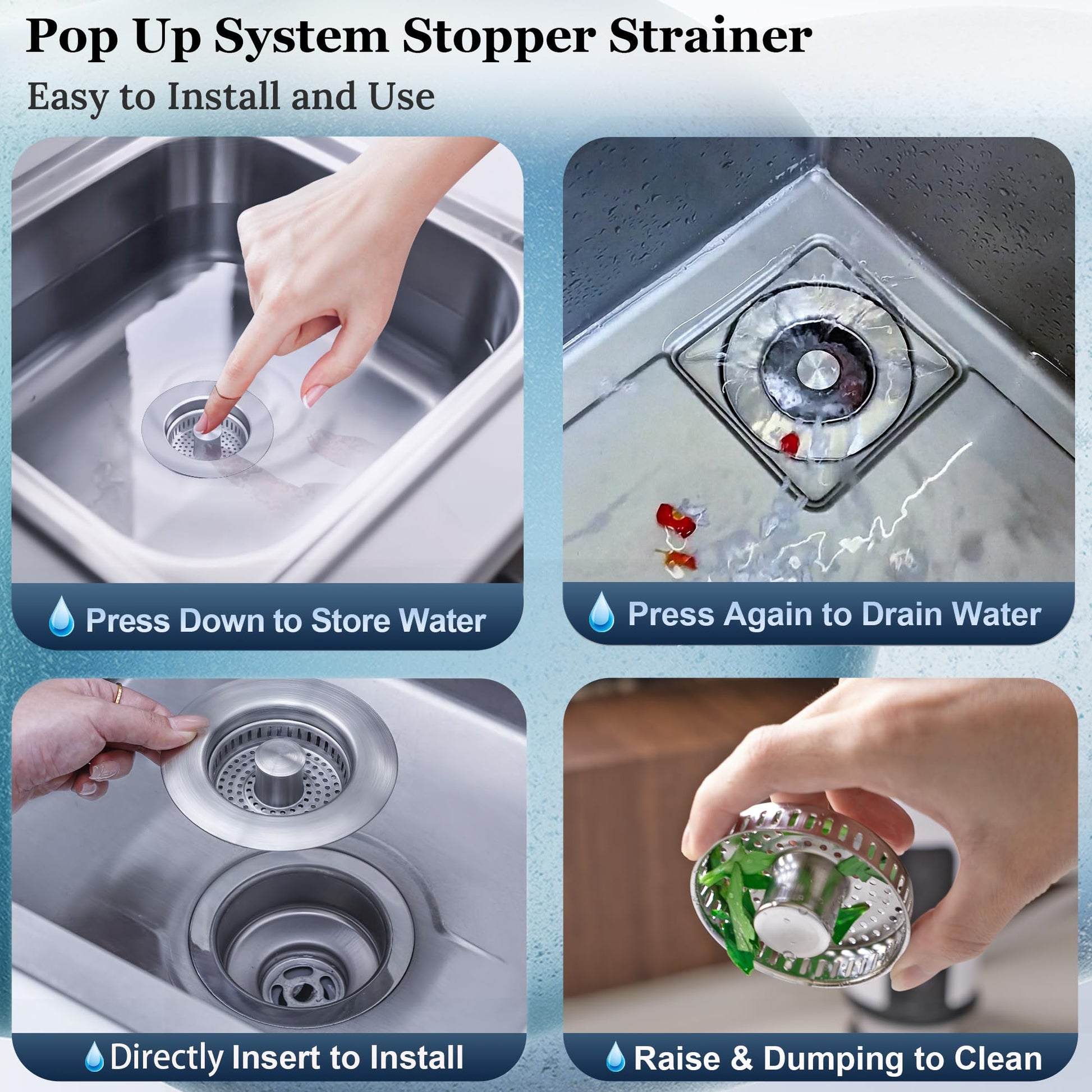 Pop Up System Stopper Strainer

Easy to Install and Use

Press Down to Store Water

Press Again to Drain Water

Directly Insert to Install

Raise & Dumping to Clean