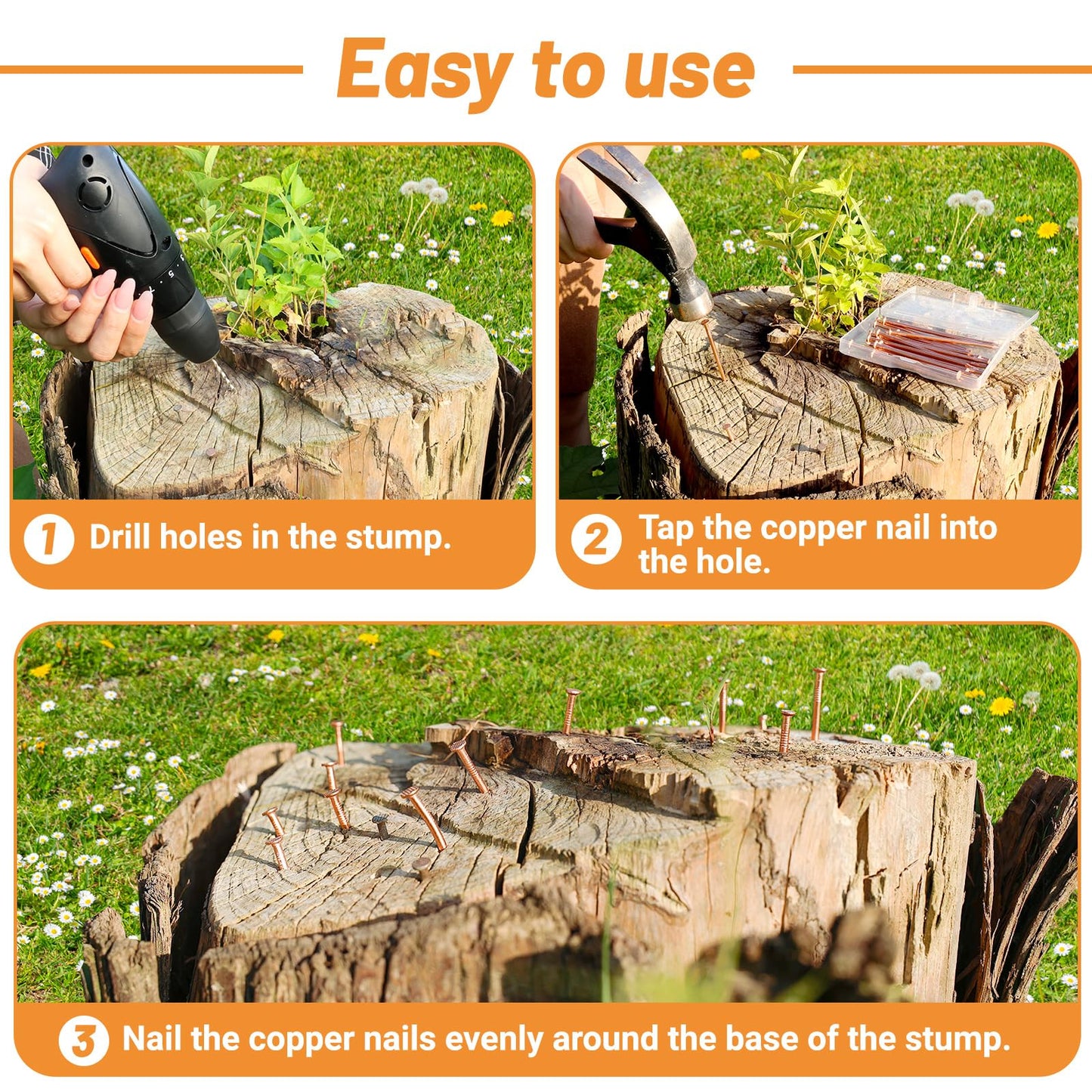 Easy to use

1 Drill holes in the stump.

2 Tap the copper nail into the hole.

3 Nail the copper nails evenly around the base of the stump.