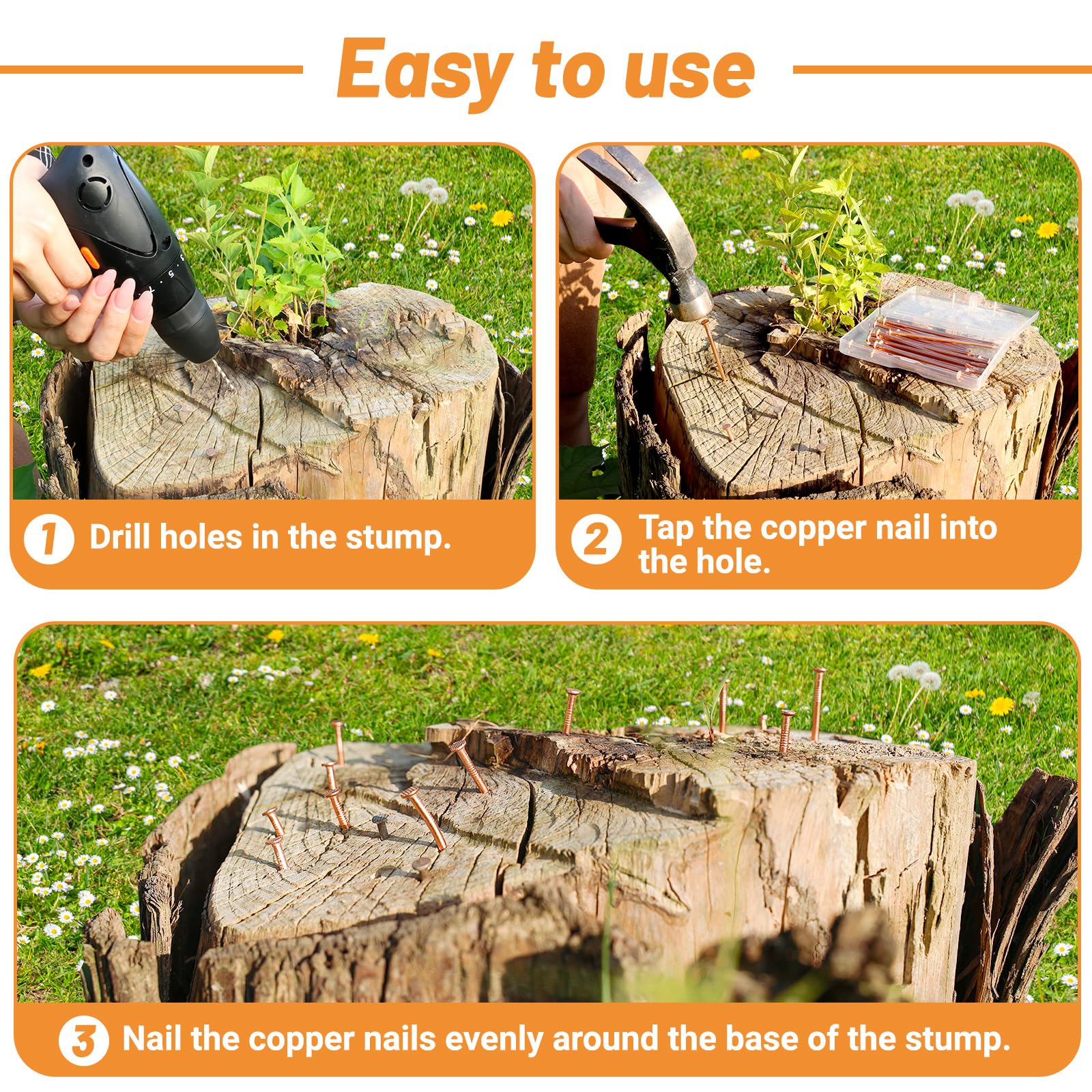 Easy to use

1 Drill holes in the stump.

2 Tap the copper nail into the hole.

3 Nail the copper nails evenly around the base of the stump.