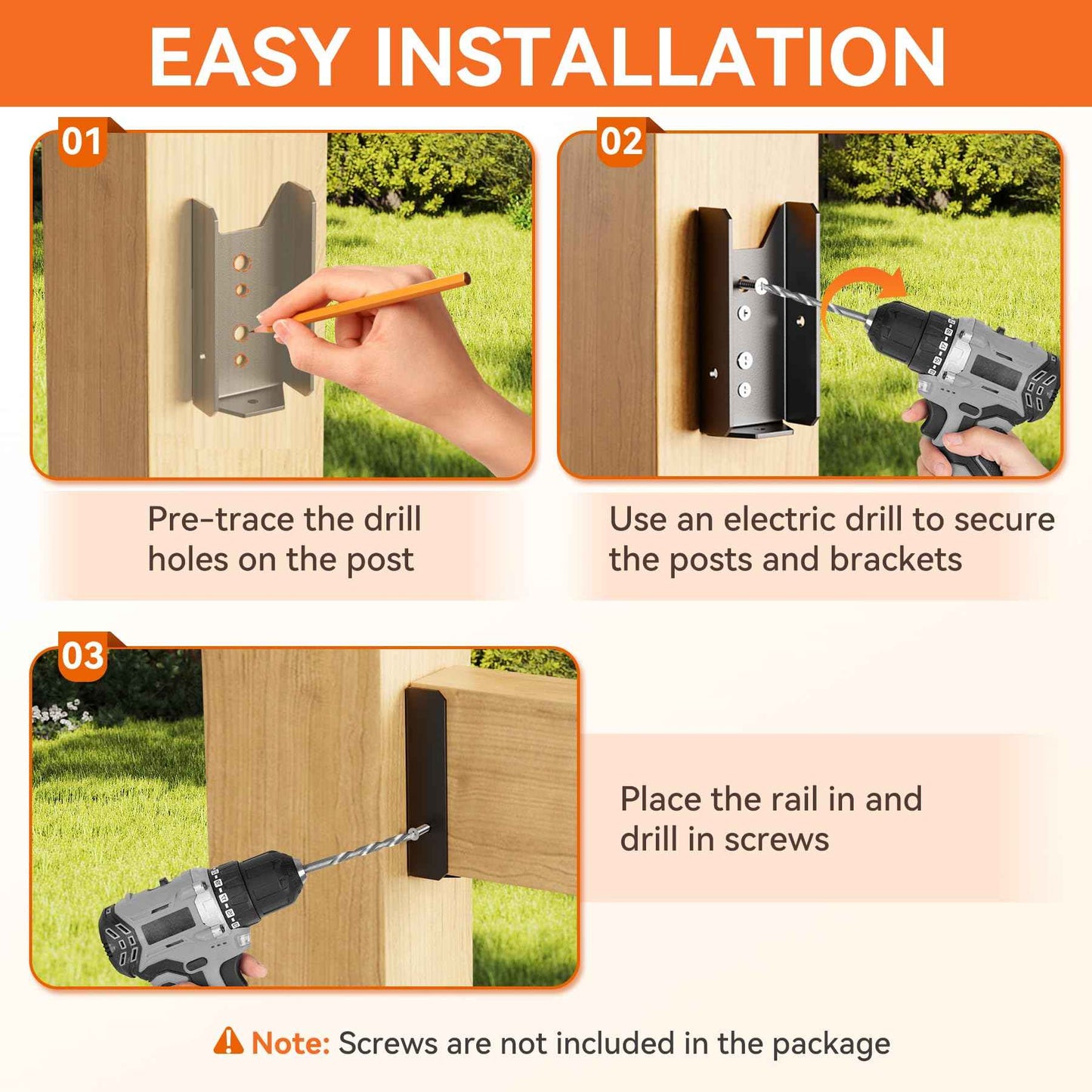 EASY INSTALLATION

01

Pre-trace the drill holes on the post

02

Use an electric drill to secure the posts and brackets

03

Place the rail in and drill in screws

Note: Screws are not included in the package