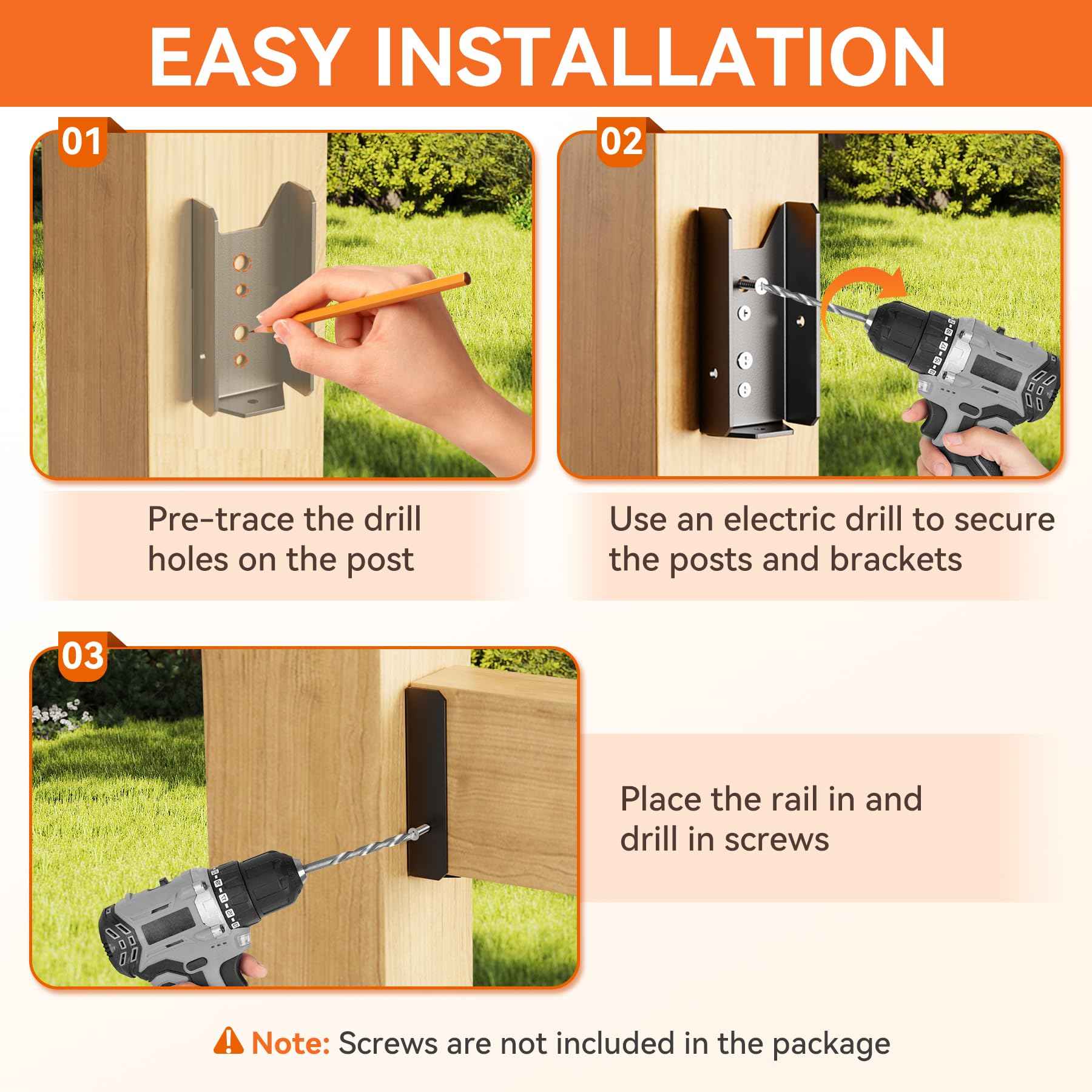 EASY INSTALLATION

01

Pre-trace the drill holes on the post

02

Use an electric drill to secure the posts and brackets

03

Place the rail in and drill in screws

Note: Screws are not included in the package