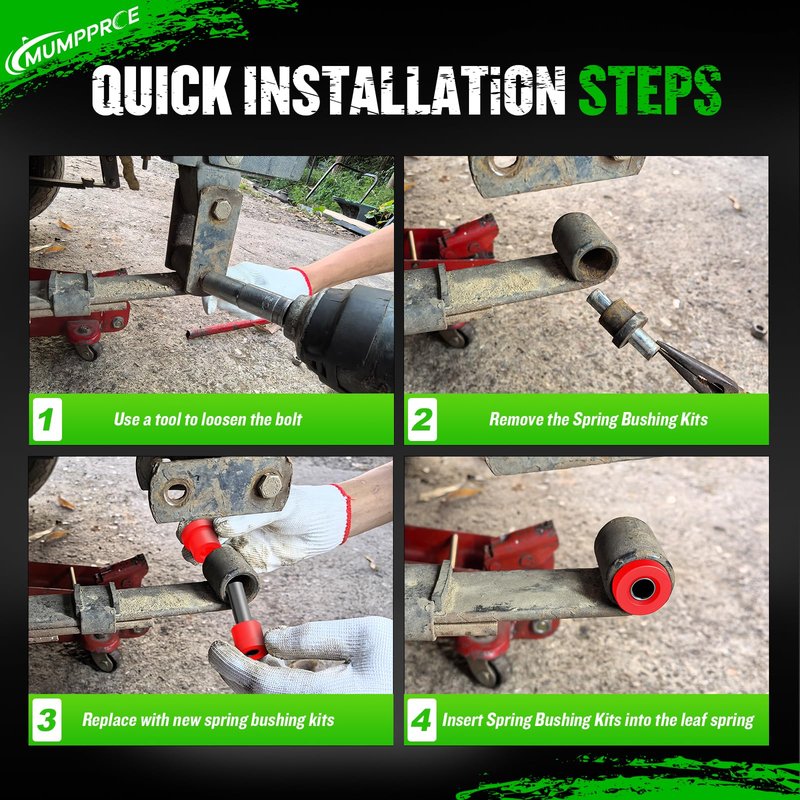 MUMPPRCE

QUICK INSTALLATiON STEPS

1 Use a tool to loosen the bolt

2 Remove the Spring Bushing Kits

3 Replace with new spring bushing kits

4 Insert Spring Bushing Kits into the leaf spring