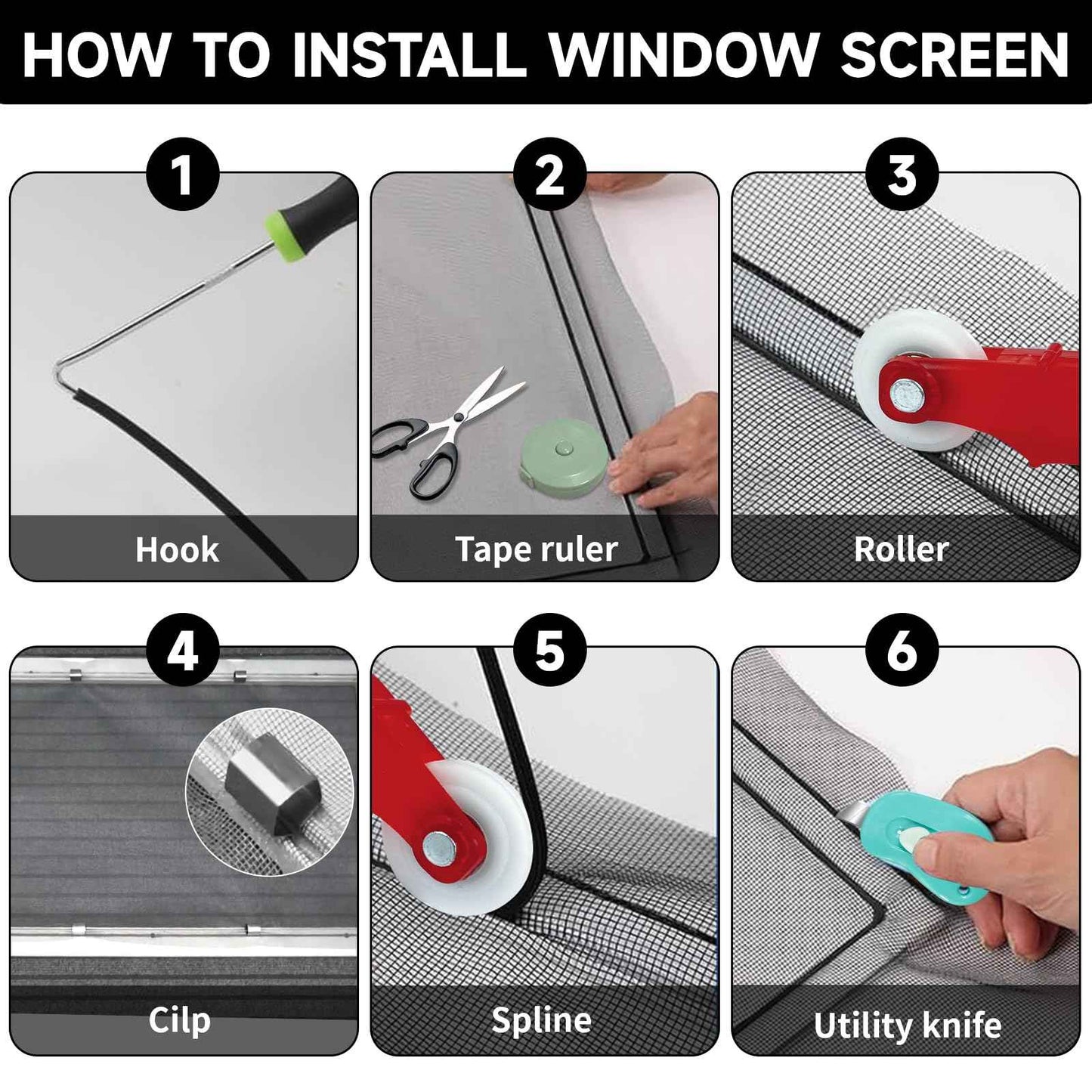 HOW TO INSTALL WINDOW SCREEN

1

Hook

2

Tape ruler

3

Roller

4

Cilp

5

Spline

6

Utility knife