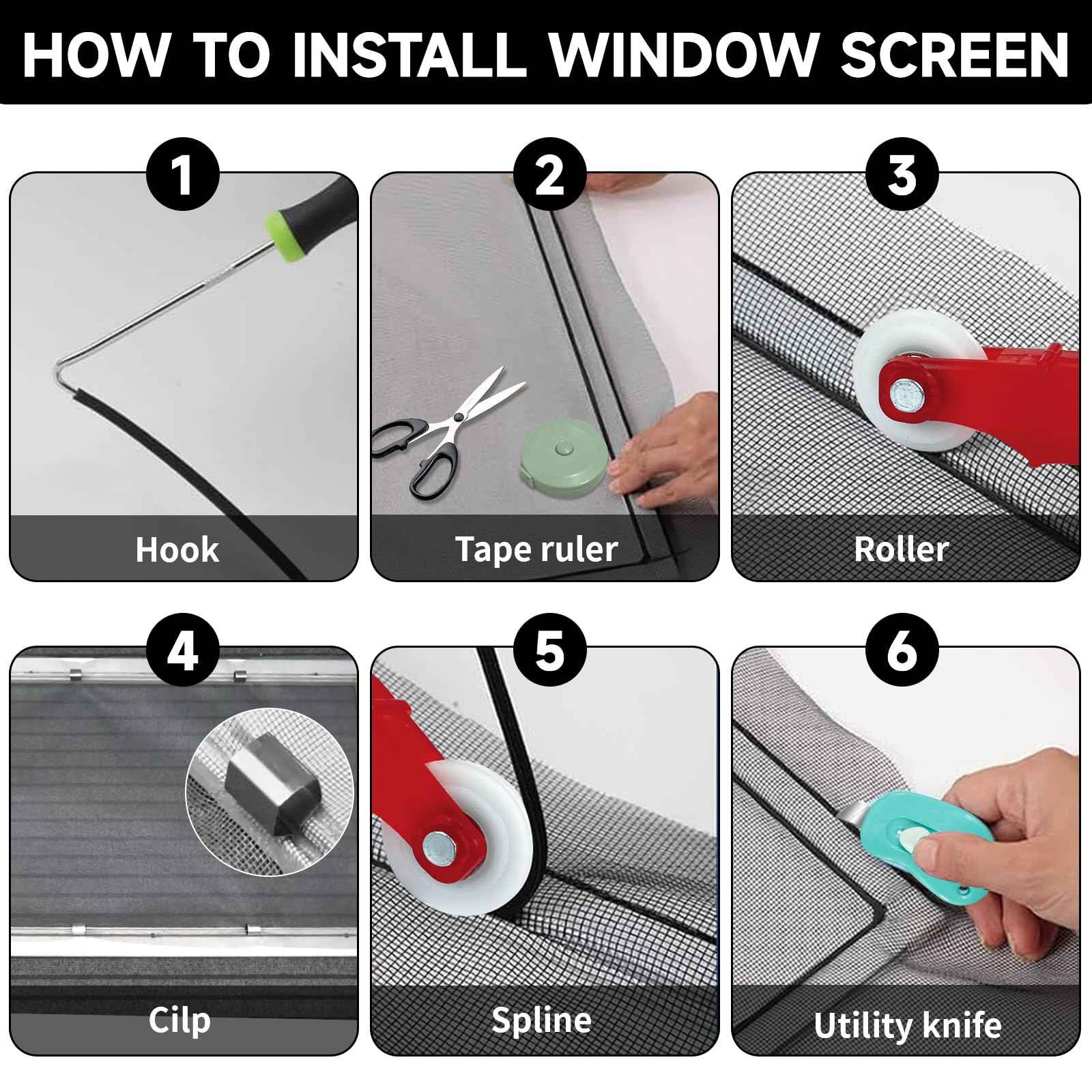 HOW TO INSTALL WINDOW SCREEN

1
Hook

2
Tape ruler

3
Roller

4
Cilp

5
Spline

6
Utility knife