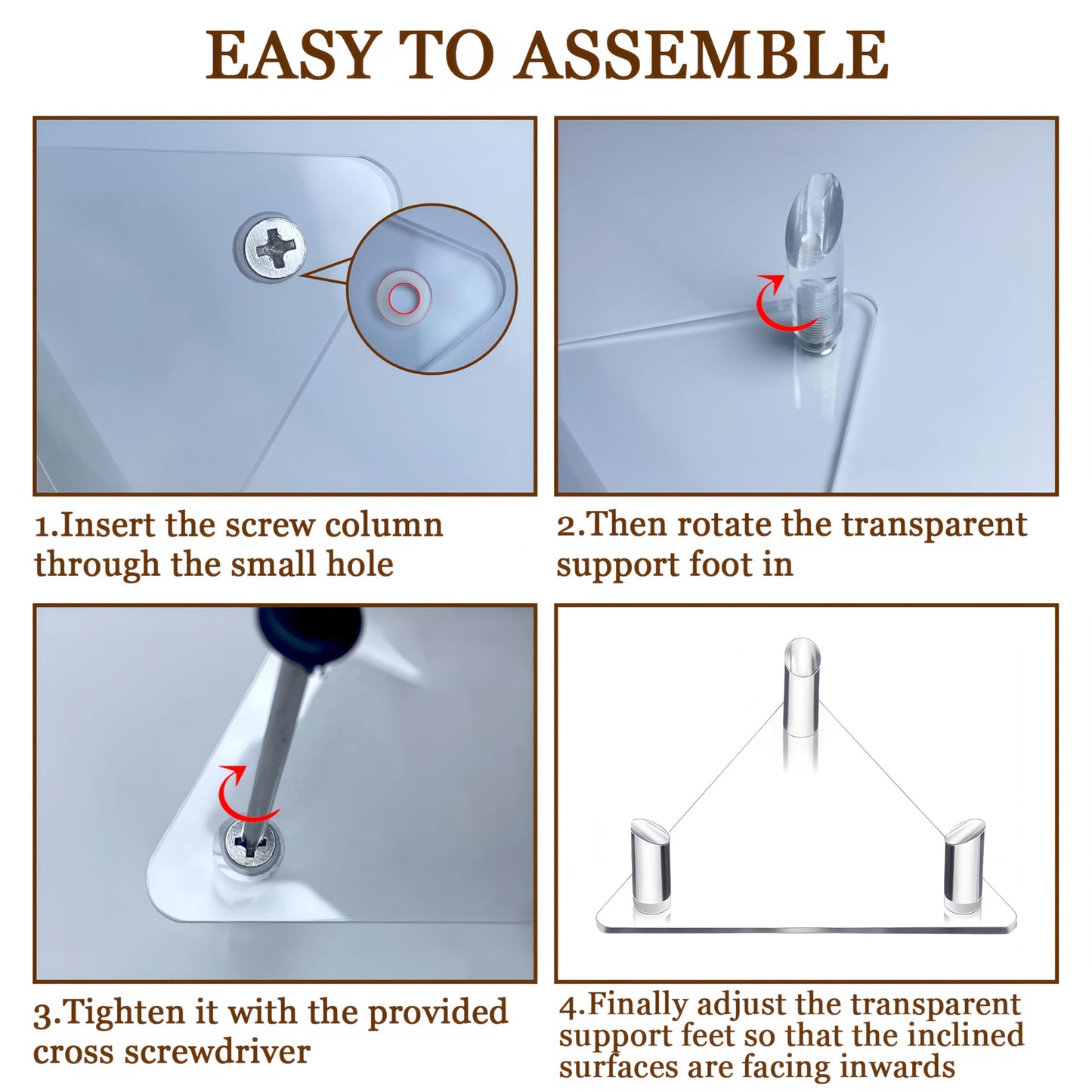 EASY TO ASSEMBLE

1.Insert the screw column through the small hole

2.Then rotate the transparent support foot in

3.Tighten it with the provided cross screwdriver

4.Finally adjust the transparent support feet so that the inclined surfaces are facing inwards