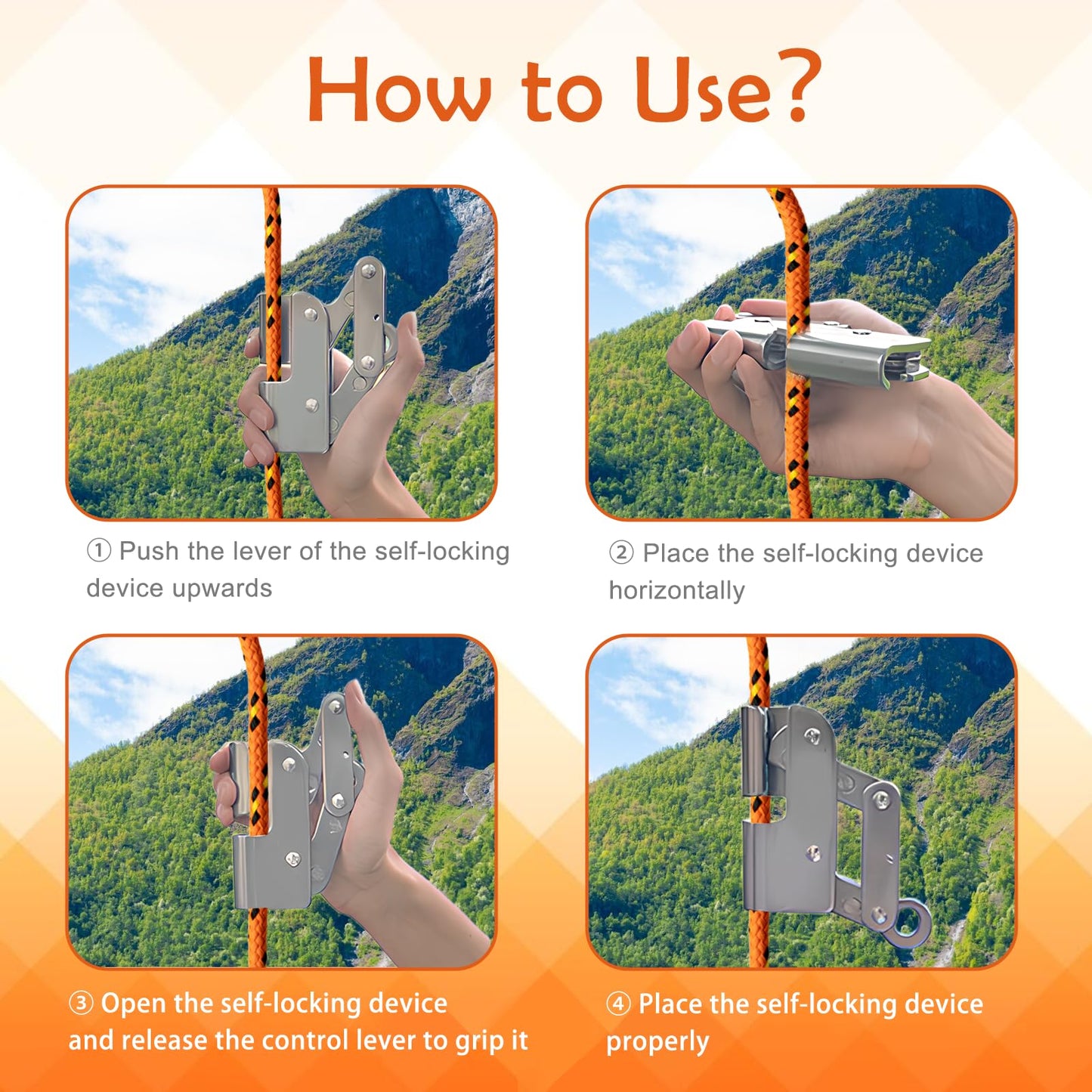 How to Use?

① Push the lever of the self-locking device upwards

② Place the self-locking device horizontally

③ Open the self-locking device and release the control lever to grip it

④ Place the self-locking device properly