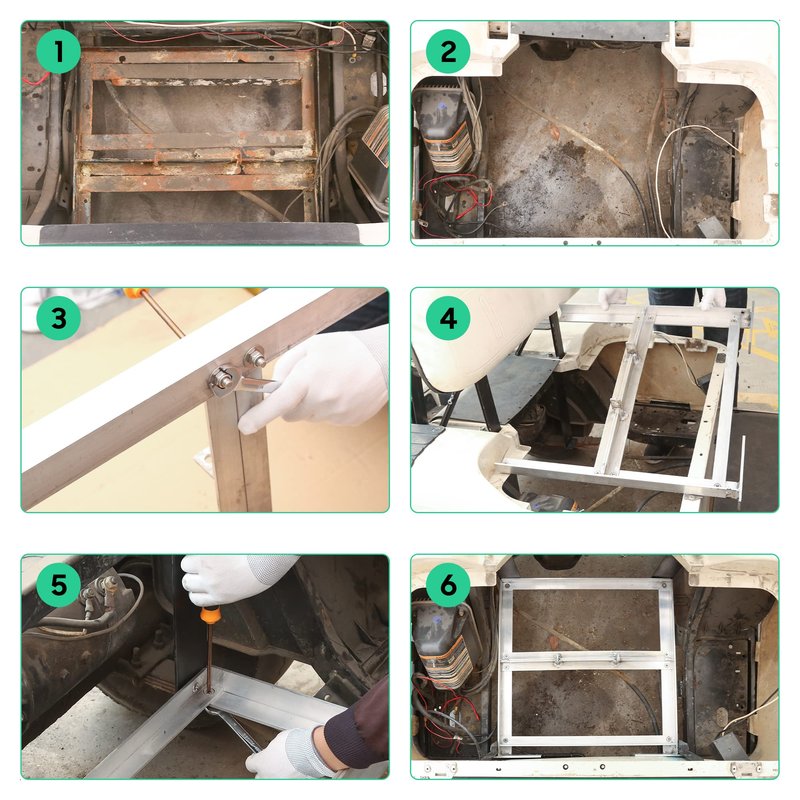 1

2

3

4

5

6