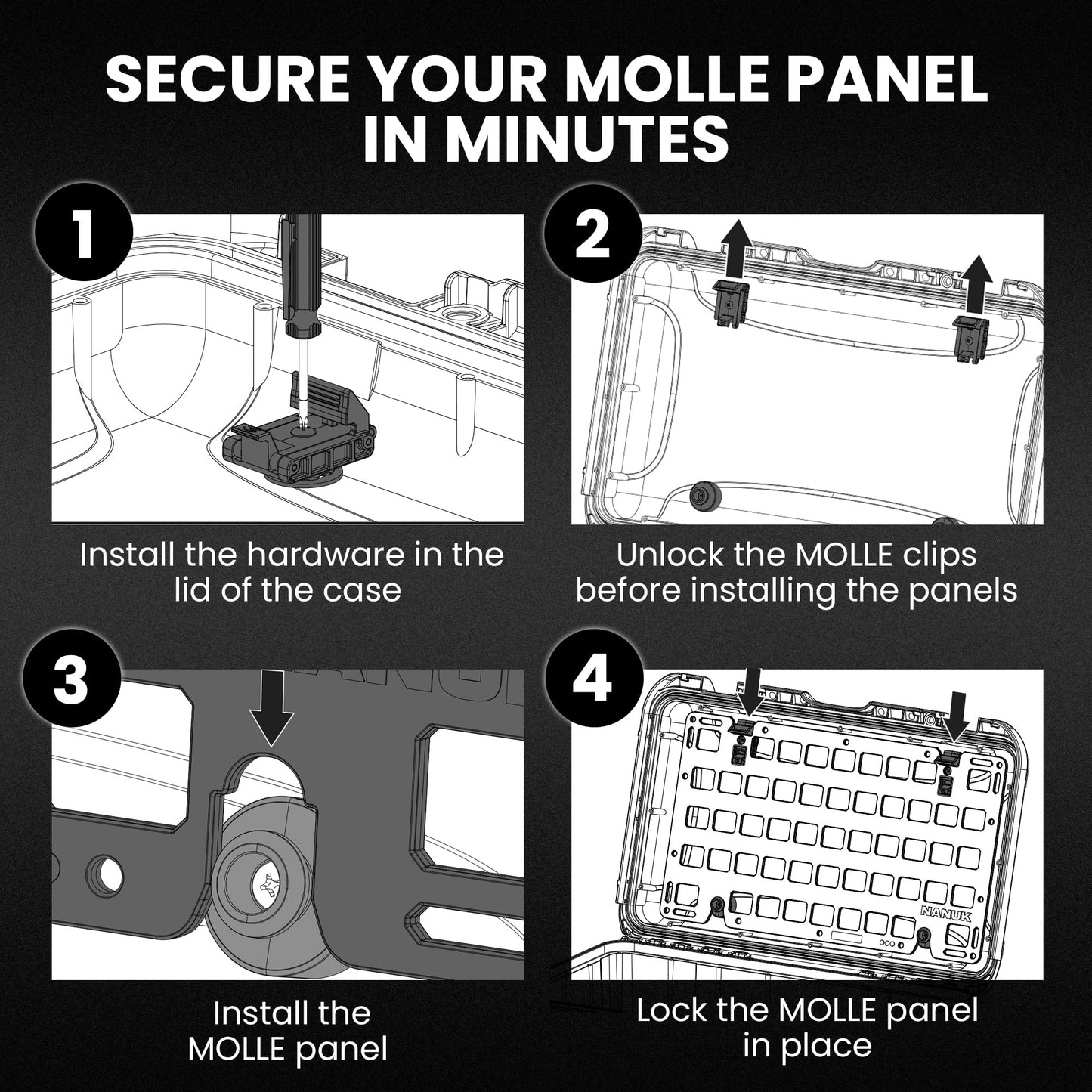 SECURE YOUR MOLLE PANEL IN MINUTES

1

Install the hardware in the lid of the case

2

Unlock the MOLLE clips before installing the panels

3

Install the MOLLE panel

4

NANUK

Lock the MOLLE panel in place