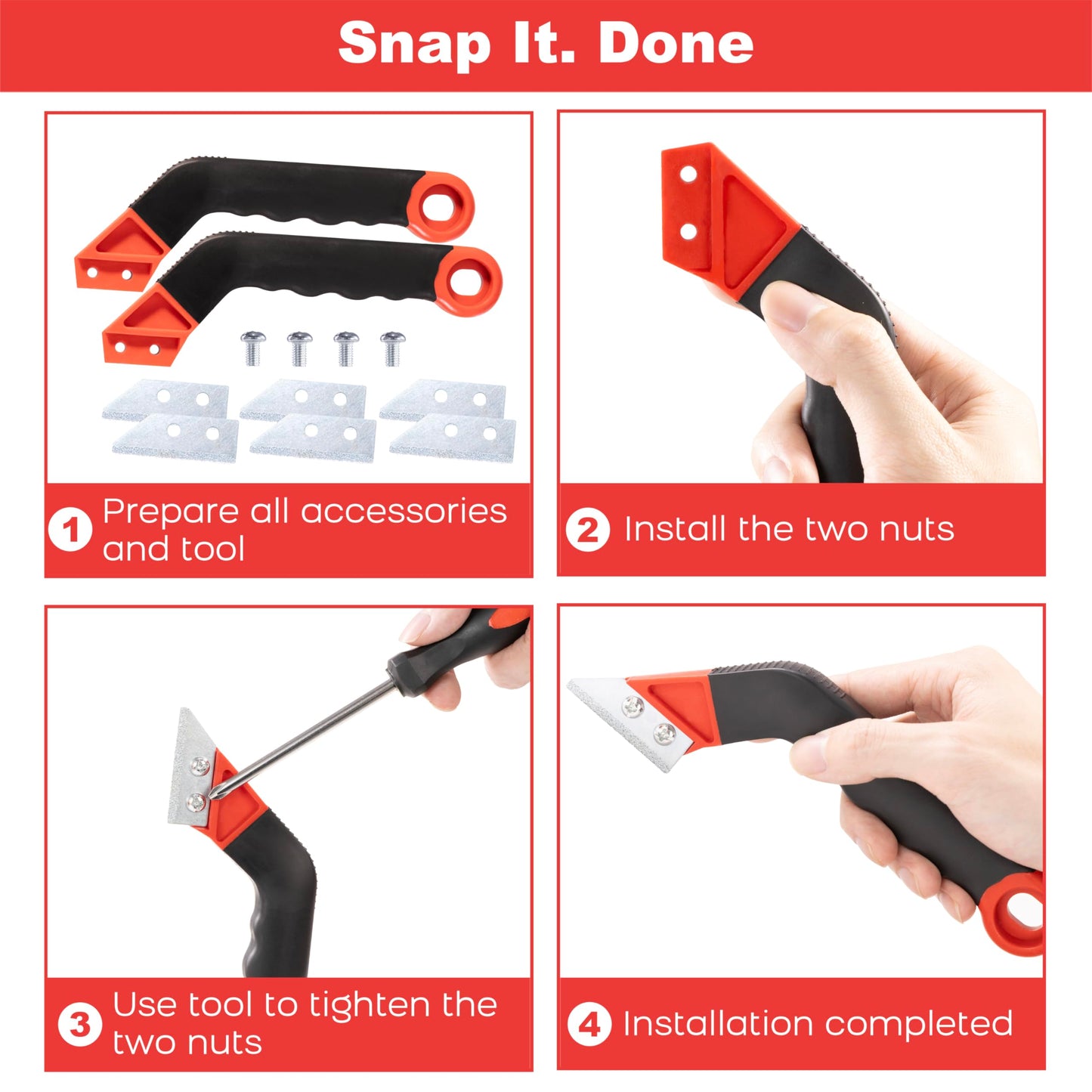 Snap It. Done

1 Prepare all accessories and tool

2 Install the two nuts

3 Use tool to tighten the two nuts

4 Installation completed